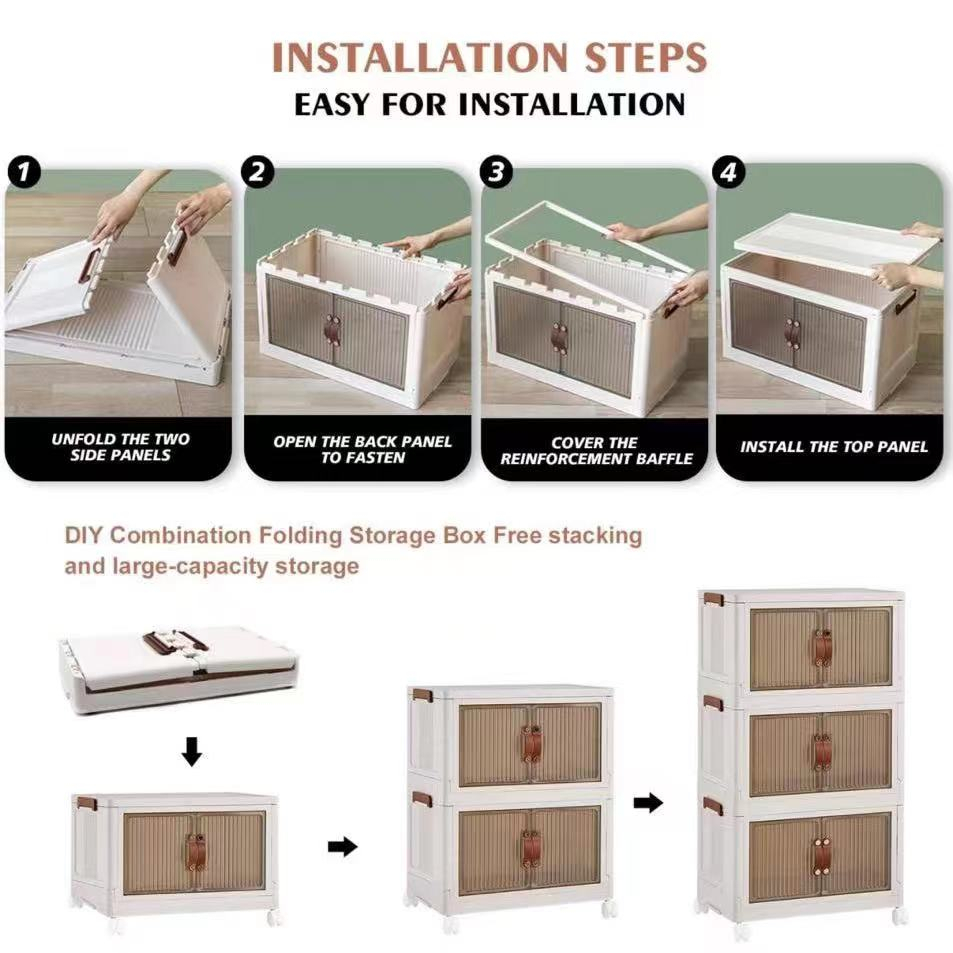 INSTALLATION STEPS
EASY FOR INSTALLATION

1
UNFOLD THE TWO SIDE PANELS

2
OPEN THE BACK PANEL TO FASTEN

3
COVER THE REINFORCEMENT BAFFLE

4
INSTALL THE TOP PANEL

DIY Combination Folding Storage Box Free stacking and large-capacity storage