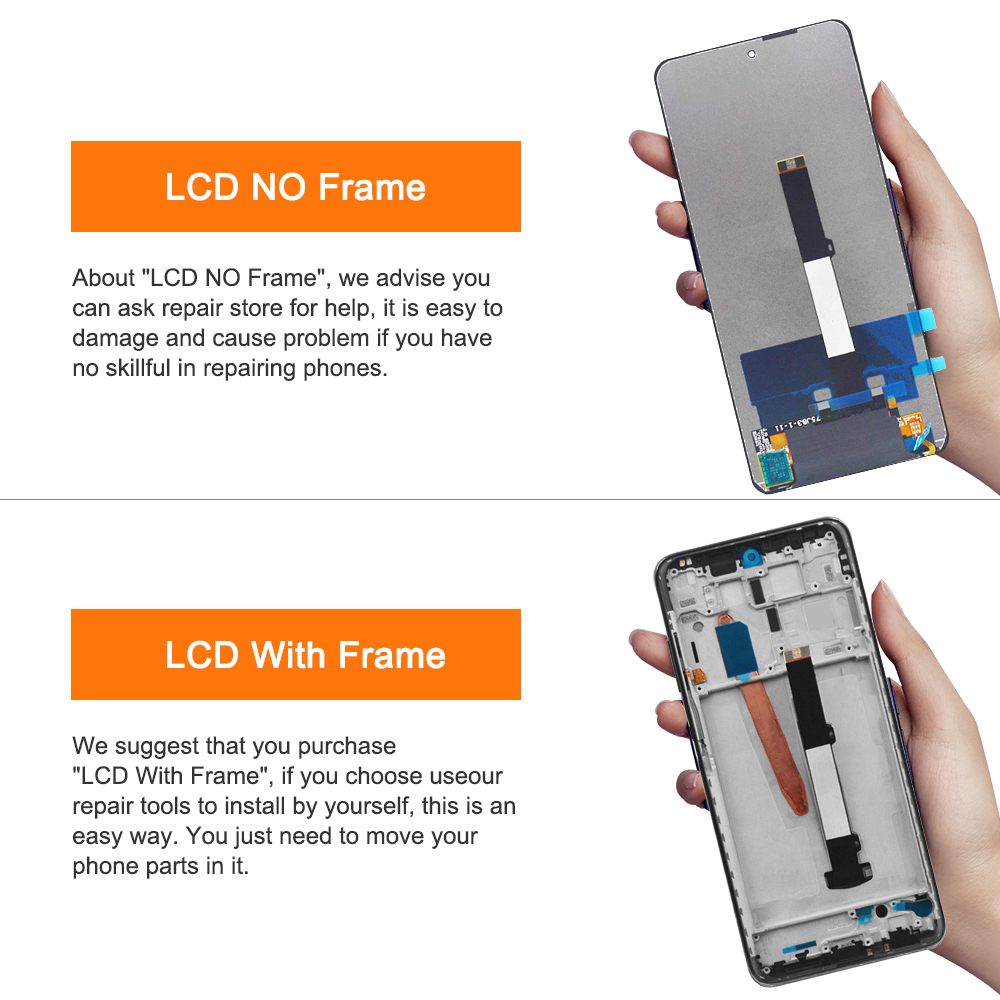 LCD NO Frame

About "LCD NO Frame", we advise you can ask repair store for help, it is easy to damage and cause problem if you have no skillful in repairing phones.

LCD With Frame

We suggest that you purchase "LCD With Frame", if you choose useour repair tools to install by yourself, this is an easy way. You just need to move your phone parts in it.