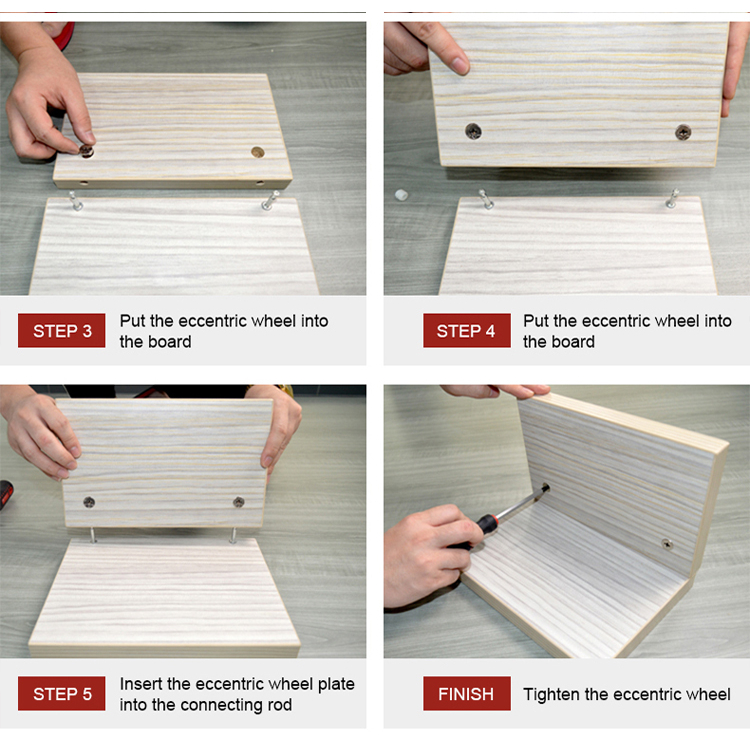 STEP 3 Put the eccentric wheel into the board

STEP 4 Put the eccentric wheel into the board

STEP 5 Insert the eccentric wheel plate into the connecting rod

FINISH Tighten the eccentric wheel