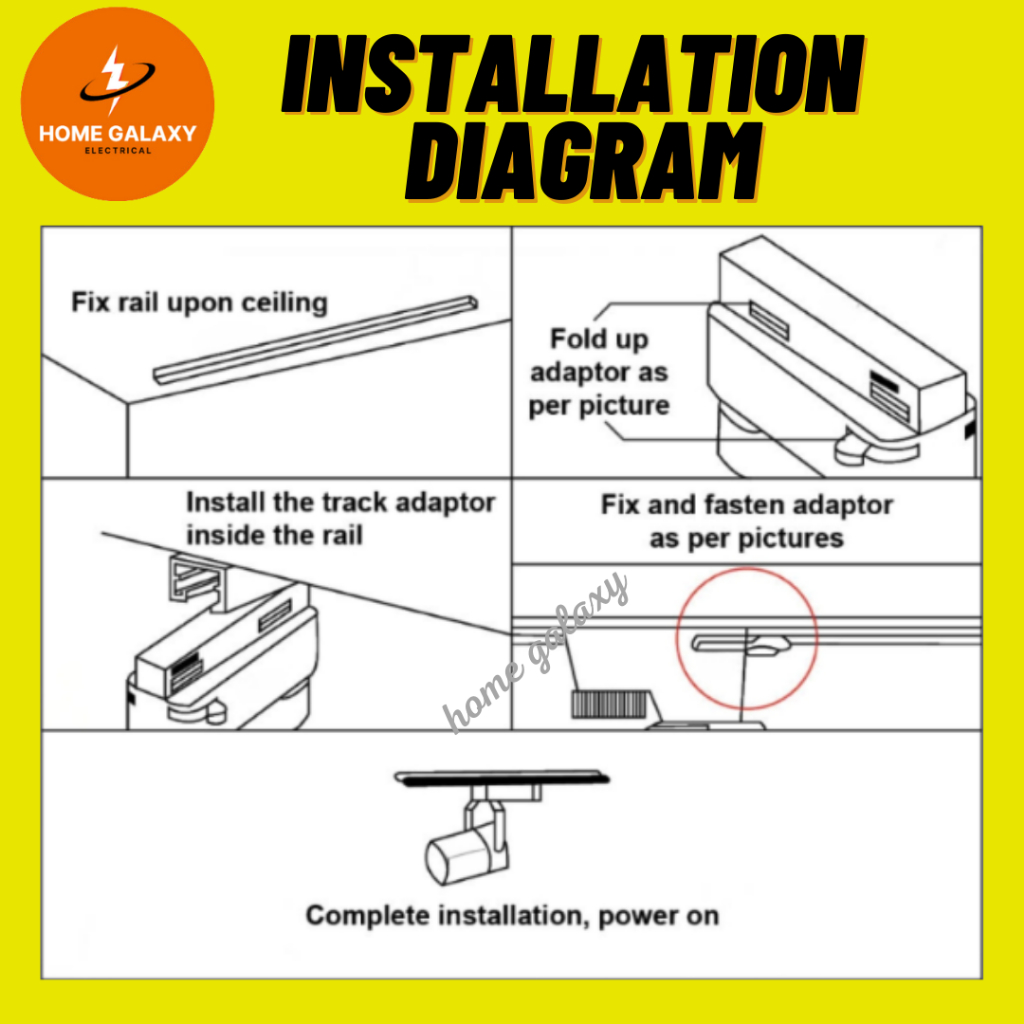 HOME GALAXY
ELECTRICAL

INSTALLATION DIAGRAM

Fix rail upon ceiling

Fold up adaptor as per picture

Install the track adaptor inside the rail

Fix and fasten adaptor as per pictures

home galaxy

Complete installation, power on