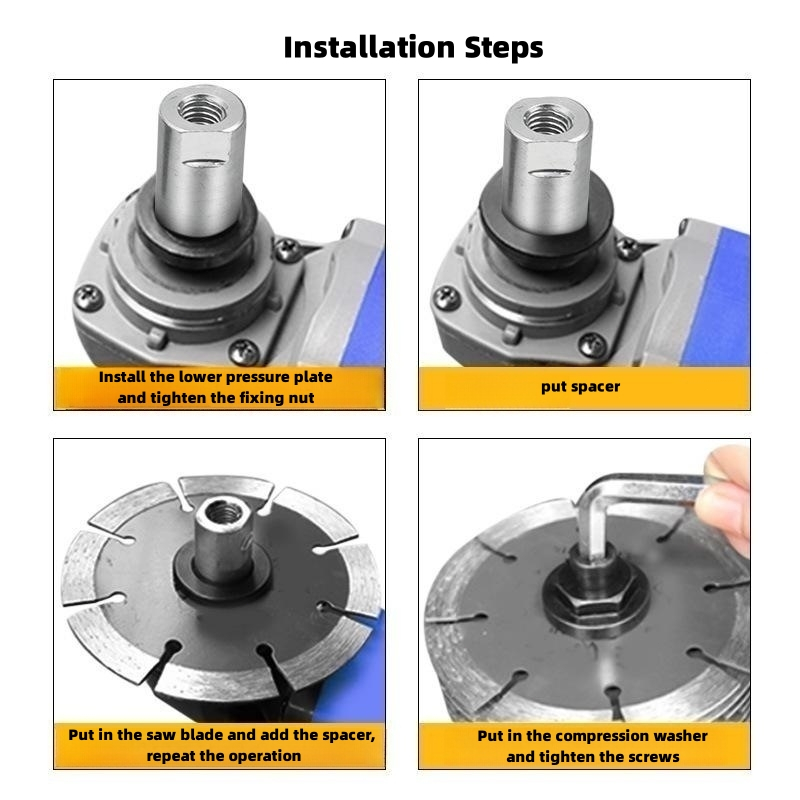 Installation Steps

Install the lower pressure plate and tighten the fixing nut

put spacer

Put in the saw blade and add the spacer, repeat the operation

Put in the compression washer and tighten the screws