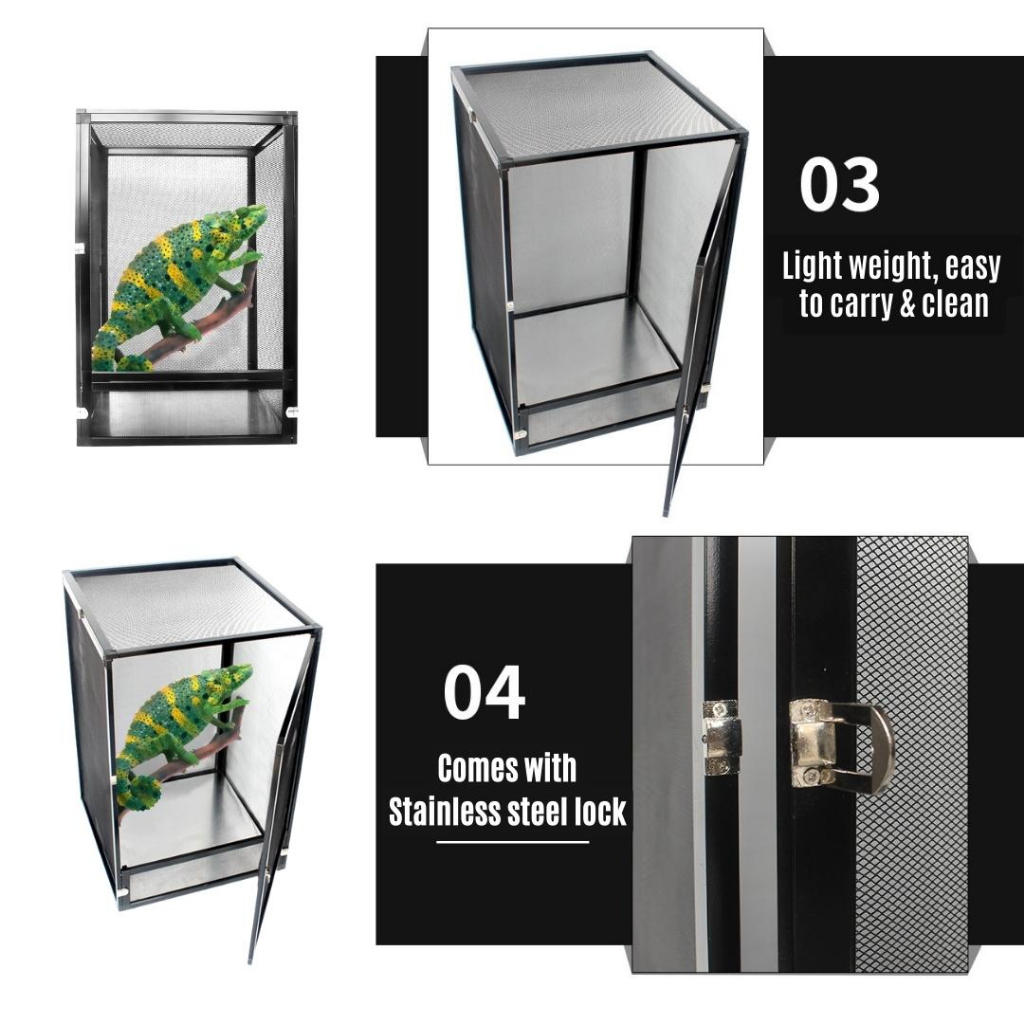 03

Light weight, easy to carry & clean

04

Comes with Stainless steel lock