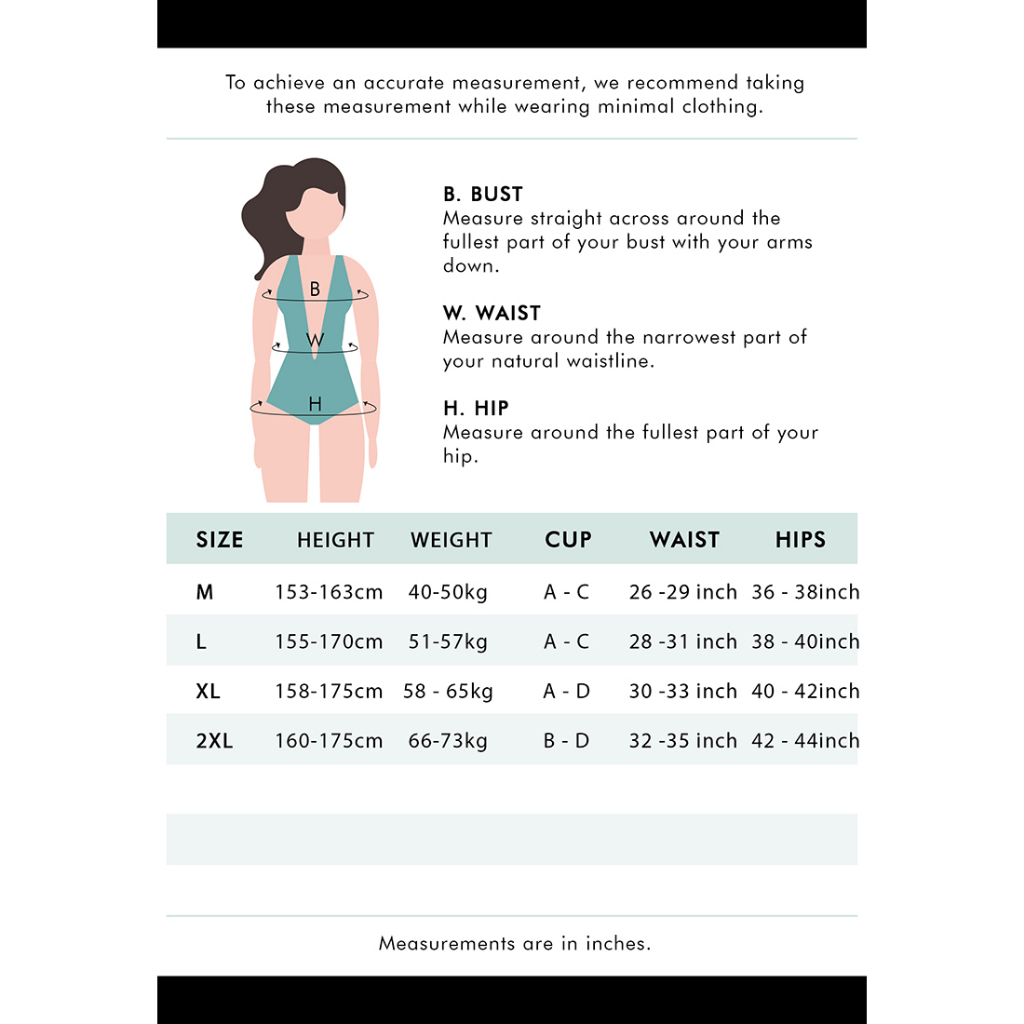 To achieve an accurate measurement, we recommend taking these measurement while wearing minimal clothing.

B

W

H

B. BUST
Measure straight across around the fullest part of your bust with your arms down.

W. WAIST
Measure around the narrowest part of your natural waistline.

H. HIP
Measure around the fullest part of your hip.

| SIZE | HEIGHT | WEIGHT | CUP | WAIST | HIPS |
|---|---|---|---|---|---|
| M | 153-163cm | 40-50kg | A - C | 26 -29 inch | 36 - 38inch |
| L | 155-170cm | 51-57kg | A - C | 28 -31 inch | 38 - 40inch |
| XL | 158-175cm | 58 - 65kg | A - D | 30 -33 inch | 40 - 42inch |
| 2XL | 160-175cm | 66-73kg | B - D | 32 -35 inch | 42 - 44inch |

Measurements are in inches.