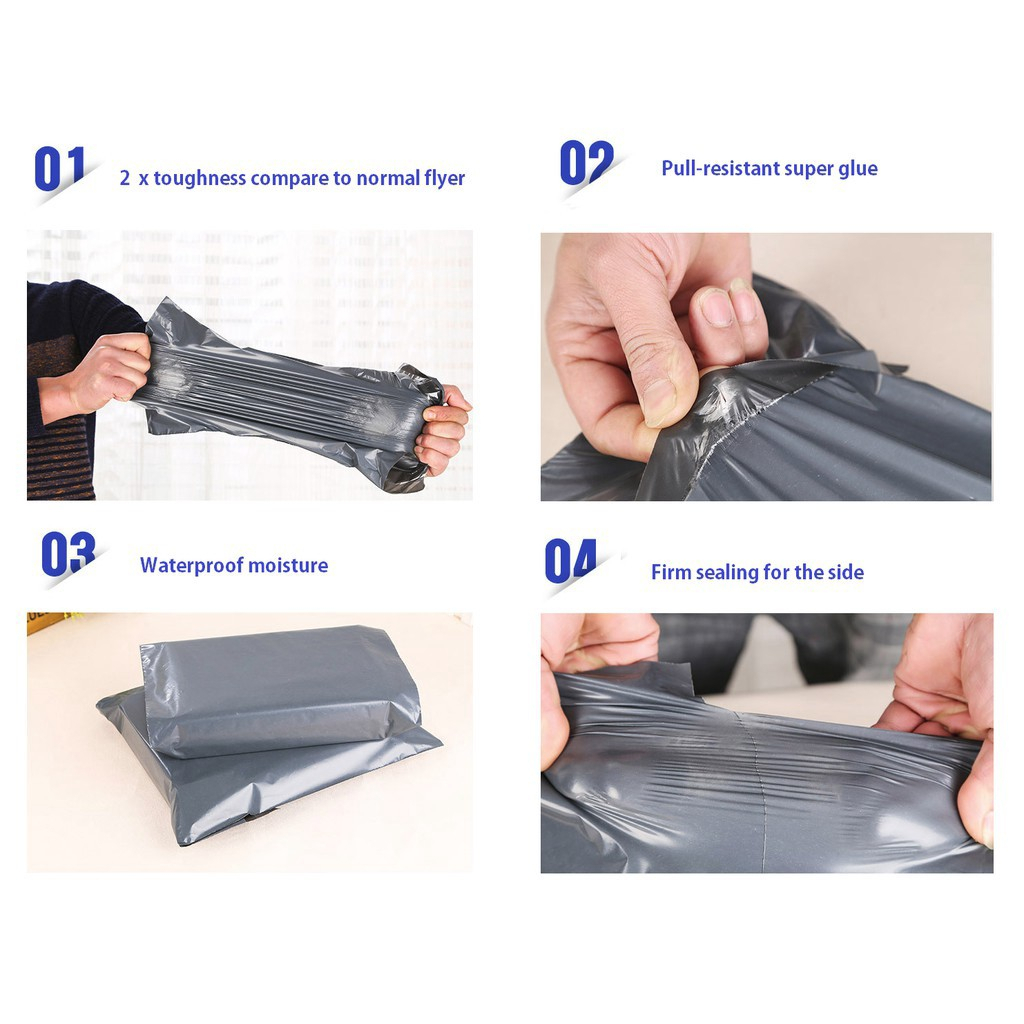 01 2 x toughness compare to normal flyer

02 Pull-resistant super glue

03 Waterproof moisture

04 Firm sealing for the side