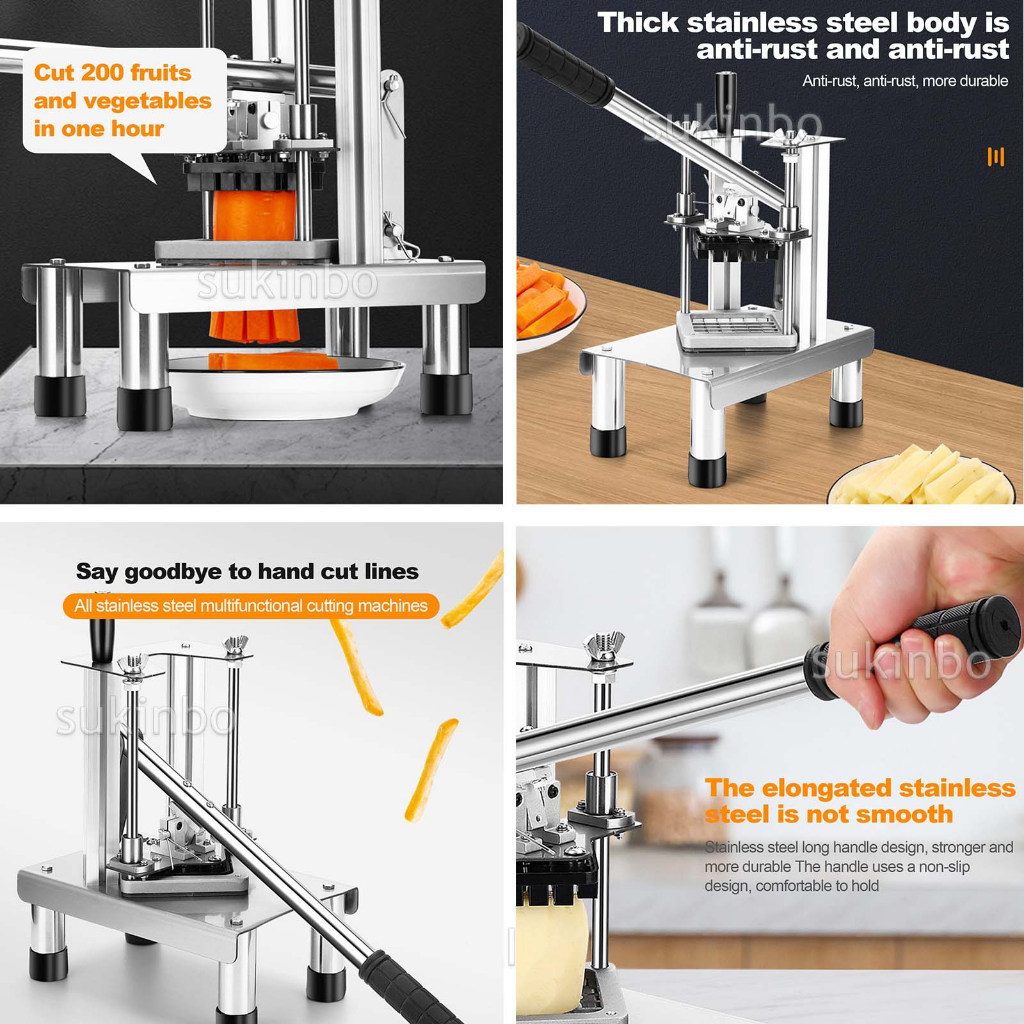 Cut 200 fruits and vegetables in one hour

sukinbo

Thick stainless steel body is anti-rust and anti-rust

Anti-rust, anti-rust, more durable

sukinbo

Say goodbye to hand cut lines

All stainless steel multifunctional cutting machines

sukinbo

sukinbo

The elongated stainless steel is not smooth

Stainless steel long handle design, stronger and more durable The handle uses a non-slip design, comfortable to hold