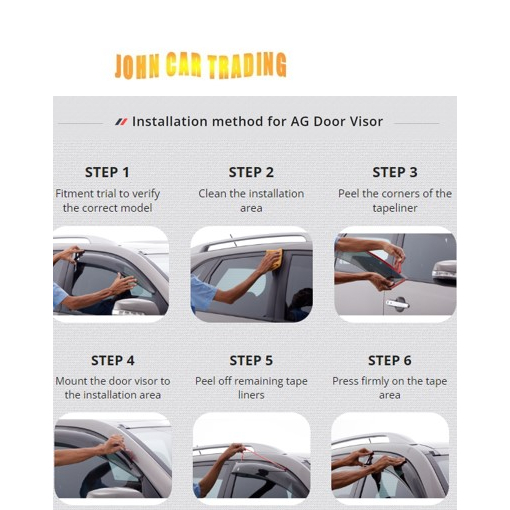 JOHN CAR TRADING

Installation method for AG Door Visor

STEP 1
Fitment trial to verify the correct model

STEP 2
Clean the installation area

STEP 3
Peel the corners of the tapeliner

STEP 4
Mount the door visor to the installation area

STEP 5
Peel off remaining tape liners

STEP 6
Press firmly on the tape area