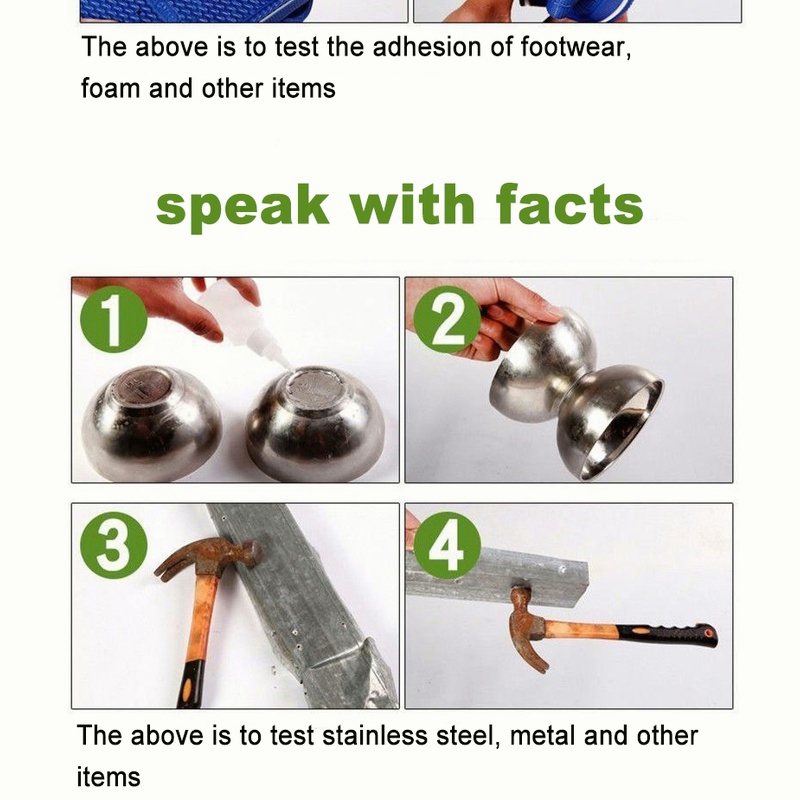 The above is to test the adhesion of footwear, foam and other items

speak with facts

1

2

3

4

The above is to test stainless steel, metal and other items