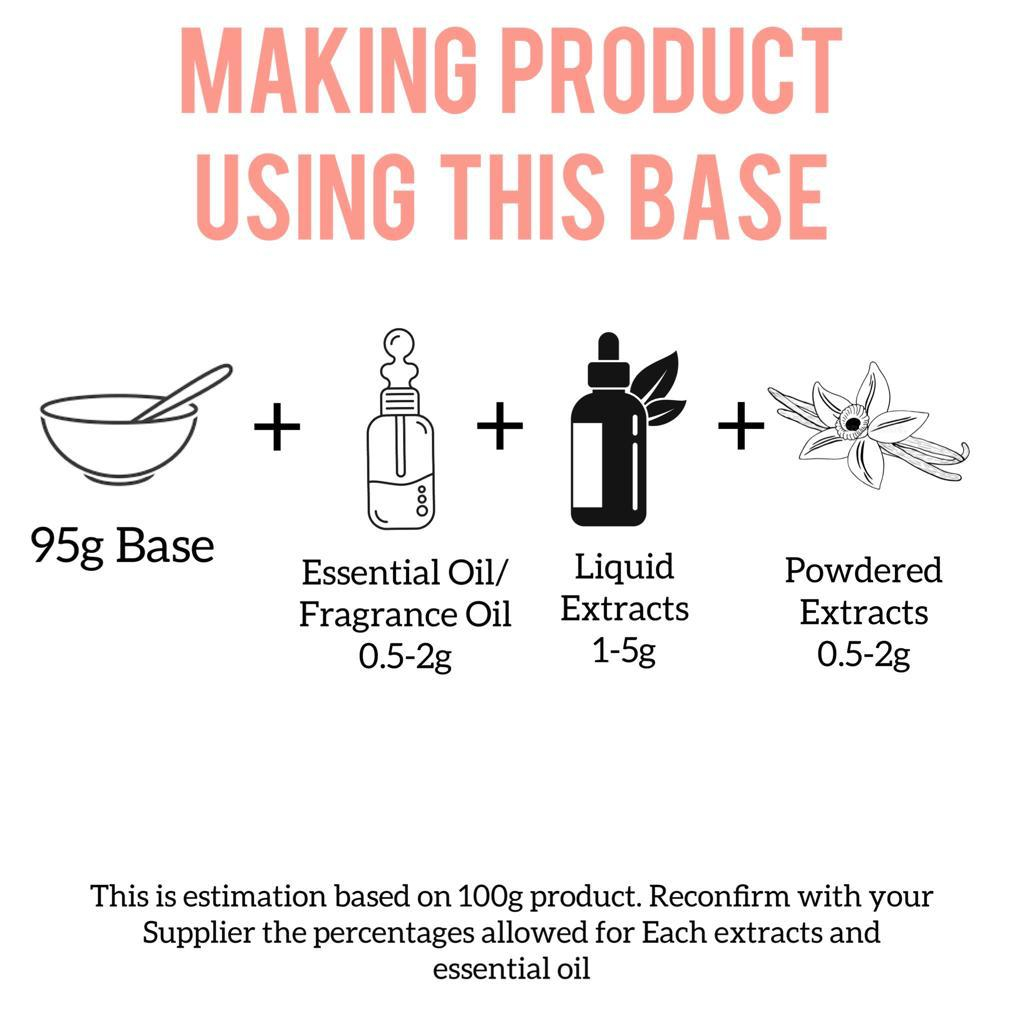 MAKING PRODUCT USING THIS BASE

95g Base

+

Essential Oil/ Fragrance Oil 0.5-2g

+

Liquid Extracts 1-5g

+

Powdered Extracts 0.5-2g

This is estimation based on 100g product. Reconfirm with your Supplier the percentages allowed for Each extracts and essential oil