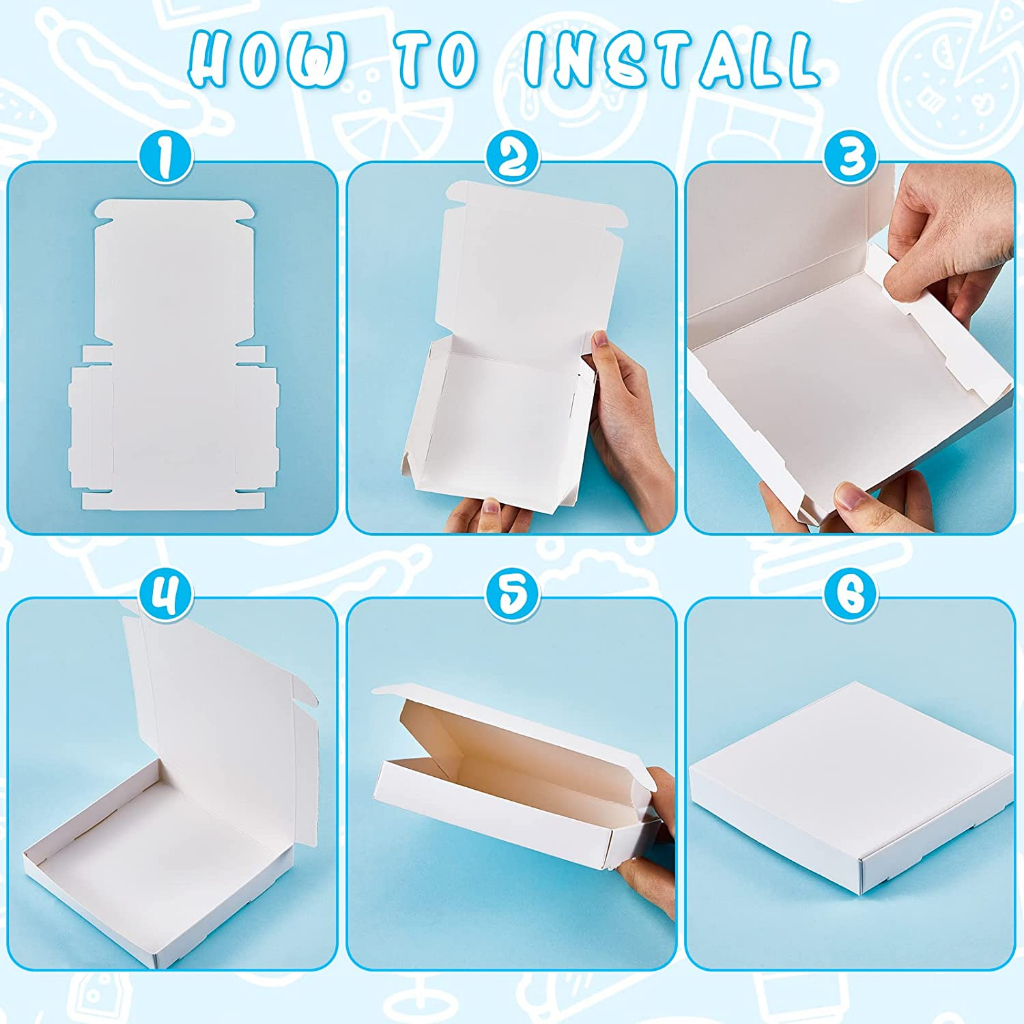 HOW TO INSTALL

1

2

3

4

5

6