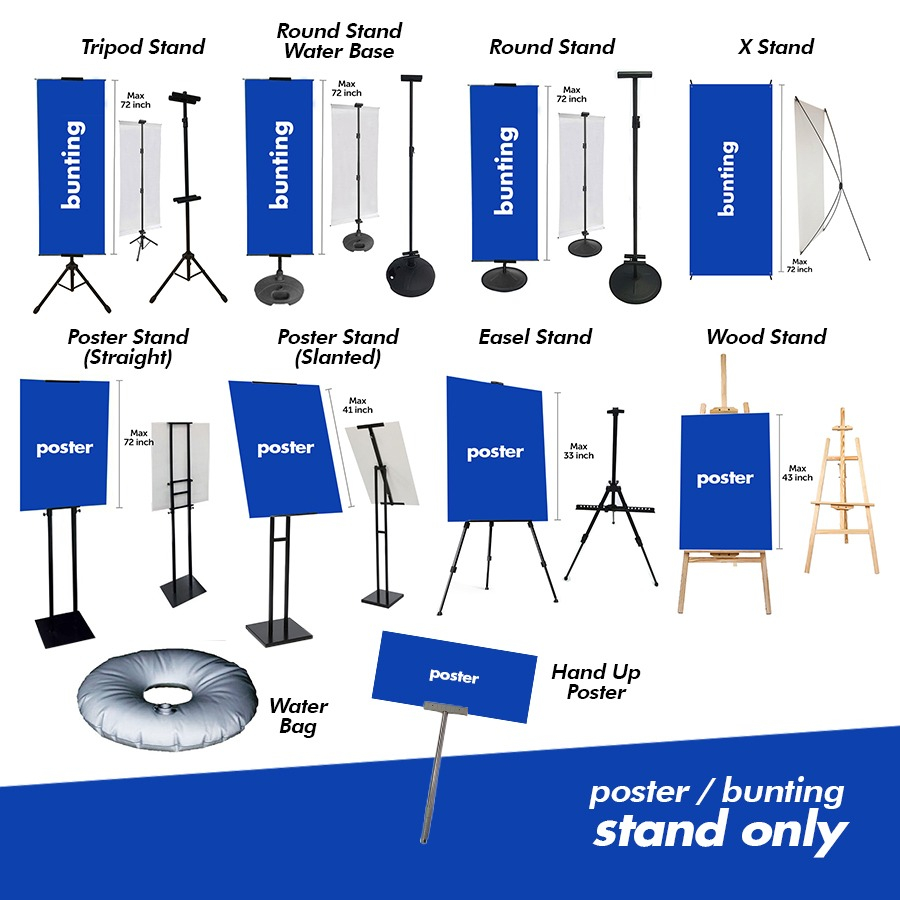 Tripod Stand

bunting

Max
72 inch

Round Stand
Water Base

bunting

Max
72 inch

Round Stand

bunting

Max
72 inch

X Stand

bunting

Max
72 inch

Poster Stand
(Straight)

poster

Max
72 inch

Poster Stand
(Slanted)

poster

Max
41 inch

Easel Stand

poster

Max
33 inch

Wood Stand

poster

Max
43 inch

Water
Bag

poster

Hand Up
Poster

poster / bunting
stand only