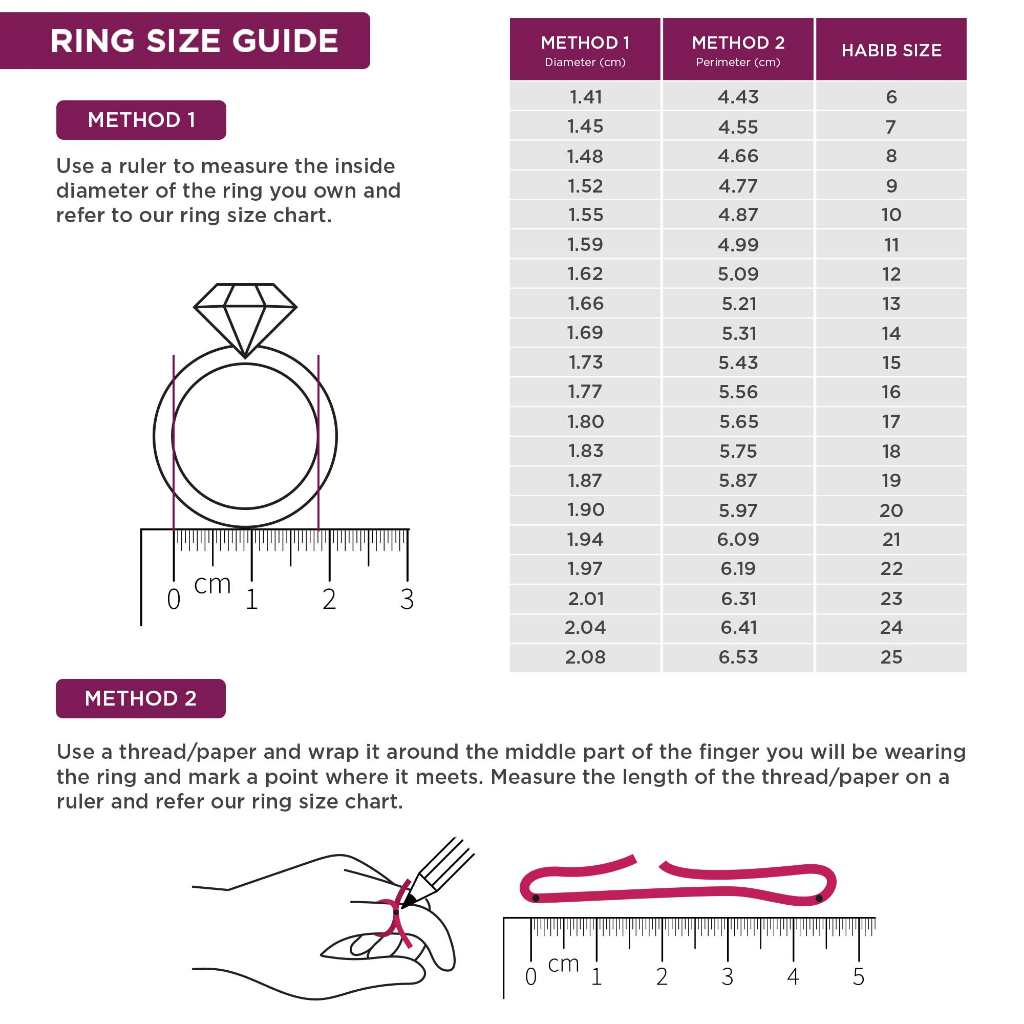 RING SIZE GUIDE

METHOD 1

Use a ruler to measure the inside diameter of the ring you own and refer to our ring size chart.

0 cm 1 2 3

| METHOD 1 Diameter (cm) | METHOD 2 Perimeter (cm) | HABIB SIZE |
|---|---|---|
| 1.41 | 4.43 | 6 |
| 1.45 | 4.55 | 7 |
| 1.48 | 4.66 | 8 |
| 1.52 | 4.77 | 9 |
| 1.55 | 4.87 | 10 |
| 1.59 | 4.99 | 11 |
| 1.62 | 5.09 | 12 |
| 1.66 | 5.21 | 13 |
| 1.69 | 5.31 | 14 |
| 1.73 | 5.43 | 15 |
| 1.77 | 5.56 | 16 |
| 1.80 | 5.65 | 17 |
| 1.83 | 5.75 | 18 |
| 1.87 | 5.87 | 19 |
| 1.90 | 5.97 | 20 |
| 1.94 | 6.09 | 21 |
| 1.97 | 6.19 | 22 |
| 2.01 | 6.31 | 23 |
| 2.04 | 6.41 | 24 |
| 2.08 | 6.53 | 25 |

METHOD 2

Use a thread/paper and wrap it around the middle part of the finger you will be wearing the ring and mark a point where it meets. Measure the length of the thread/paper on a ruler and refer our ring size chart.

0 cm 1 2 3 4 5