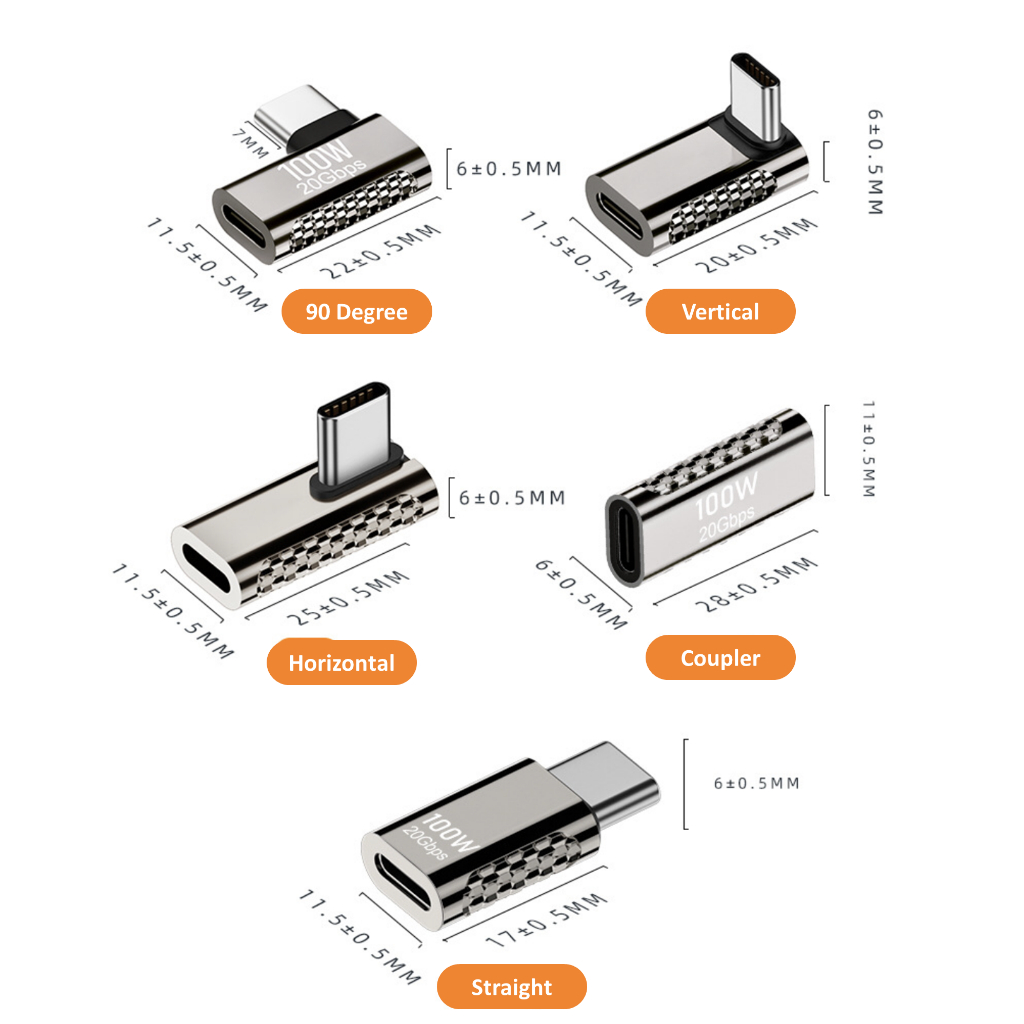 7MM
100W
20Gbps
6±0.5MM
11.5±0.5MM
22±0.5MM
90 Degree

6±0.5MM
11.5±0.5MM
20±0.5MM
Vertical

6±0.5MM
11.5±0.5MM
25±0.5MM
Horizontal

11±0.5MM
100W
20Gbps
6±0.5MM
28±0.5MM
Coupler

6±0.5MM
100W
20Gbps
11.5±0.5MM
17±0.5MM
Straight