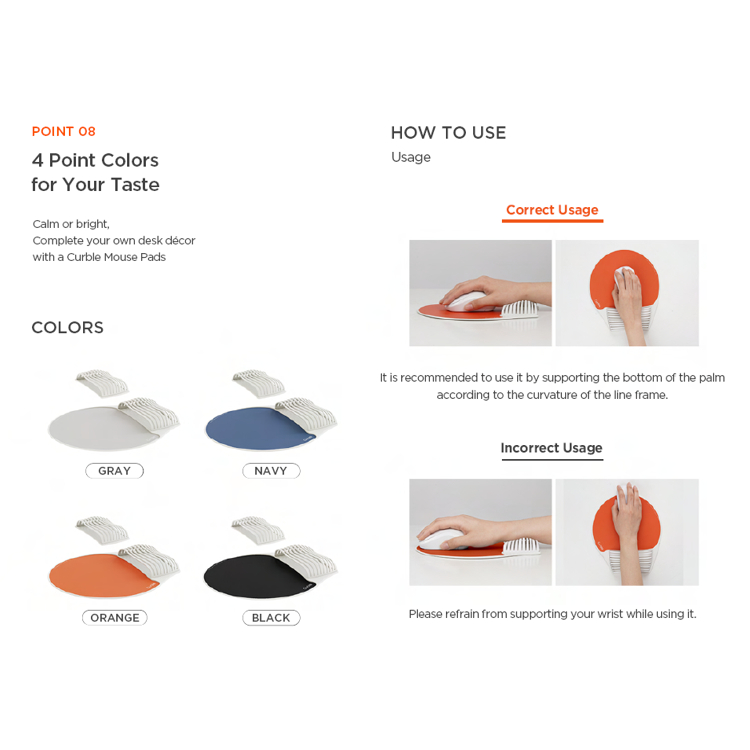 POINT 08

4 Point Colors for Your Taste

Calm or bright,
Complete your own desk décor with a Curble Mouse Pads

COLORS

GRAY

NAVY

ORANGE

BLACK

HOW TO USE

Usage

Correct Usage

It is recommended to use it by supporting the bottom of the palm according to the curvature of the line frame.

Incorrect Usage

Please refrain from supporting your wrist while using it.