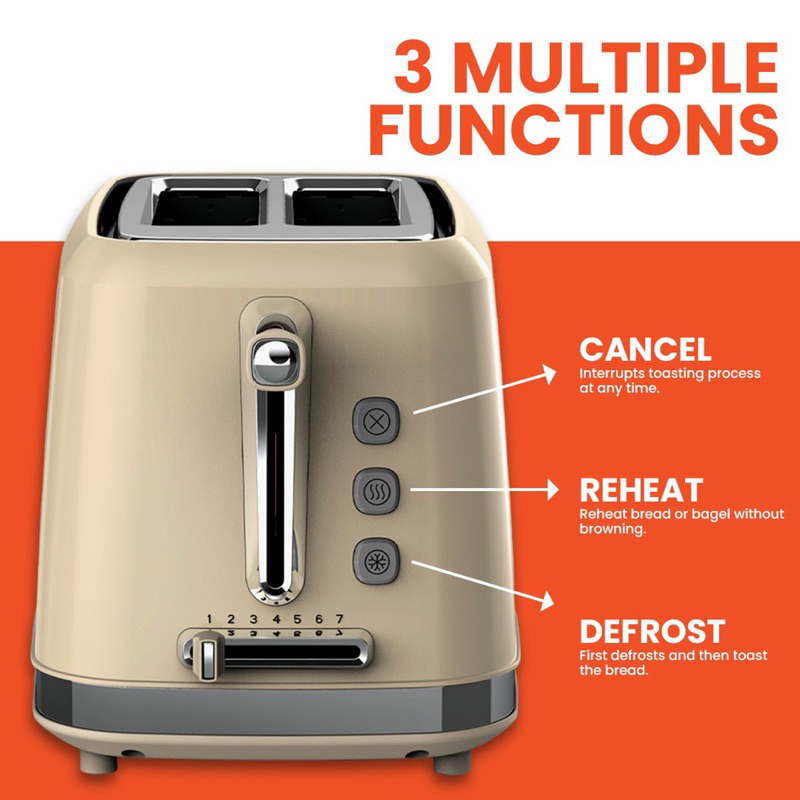 3 MULTIPLE FUNCTIONS

CANCEL
Interrupts toasting process at any time.

REHEAT
Reheat bread or bagel without browning.

DEFROST
First defrosts and then toast the bread.

1 2 3 4 5 6 7