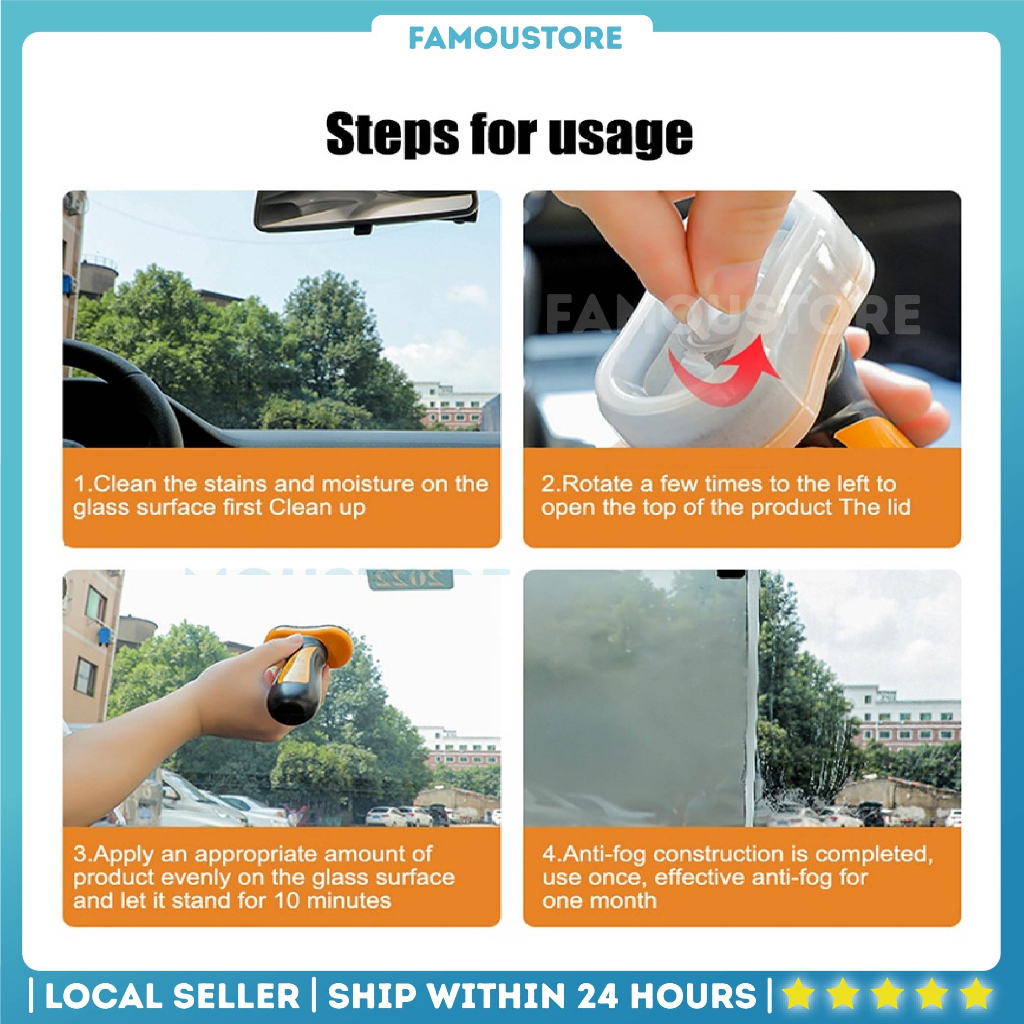 FAMOUSTORE

Steps for usage

FAMOUSTORE

1.Clean the stains and moisture on the glass surface first Clean up

2.Rotate a few times to the left to open the top of the product The lid

3.Apply an appropriate amount of product evenly on the glass surface and let it stand for 10 minutes

4.Anti-fog construction is completed, use once, effective anti-fog for one month

| LOCAL SELLER | SHIP WITHIN 24 HOURS |