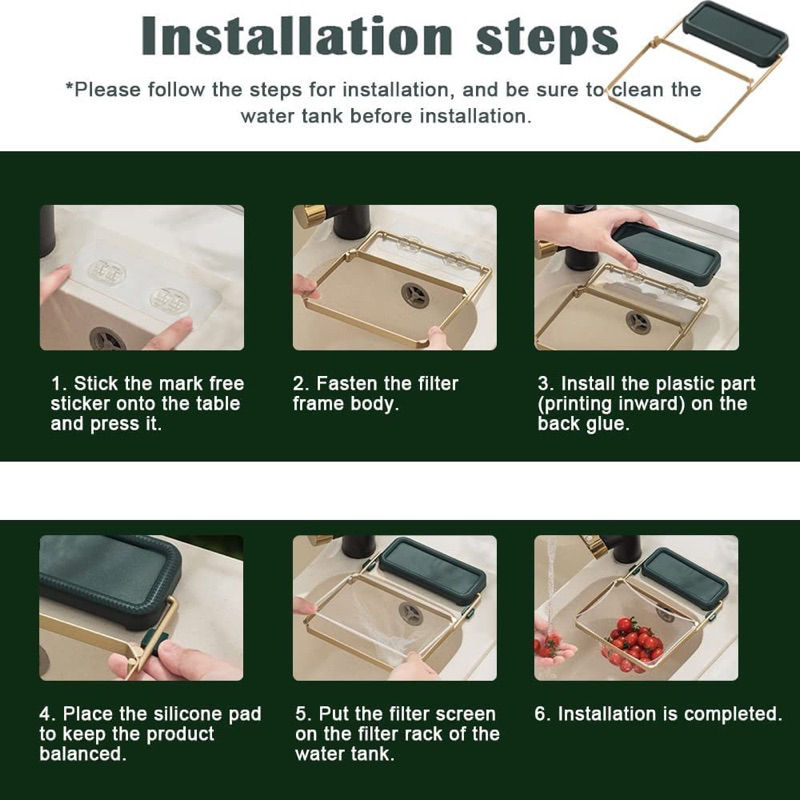 Installation steps

*Please follow the steps for installation, and be sure to clean the water tank before installation.

1. Stick the mark free sticker onto the table and press it.

2. Fasten the filter frame body.

3. Install the plastic part (printing inward) on the back glue.

4. Place the silicone pad to keep the product balanced.

5. Put the filter screen on the filter rack of the water tank.

6. Installation is completed.