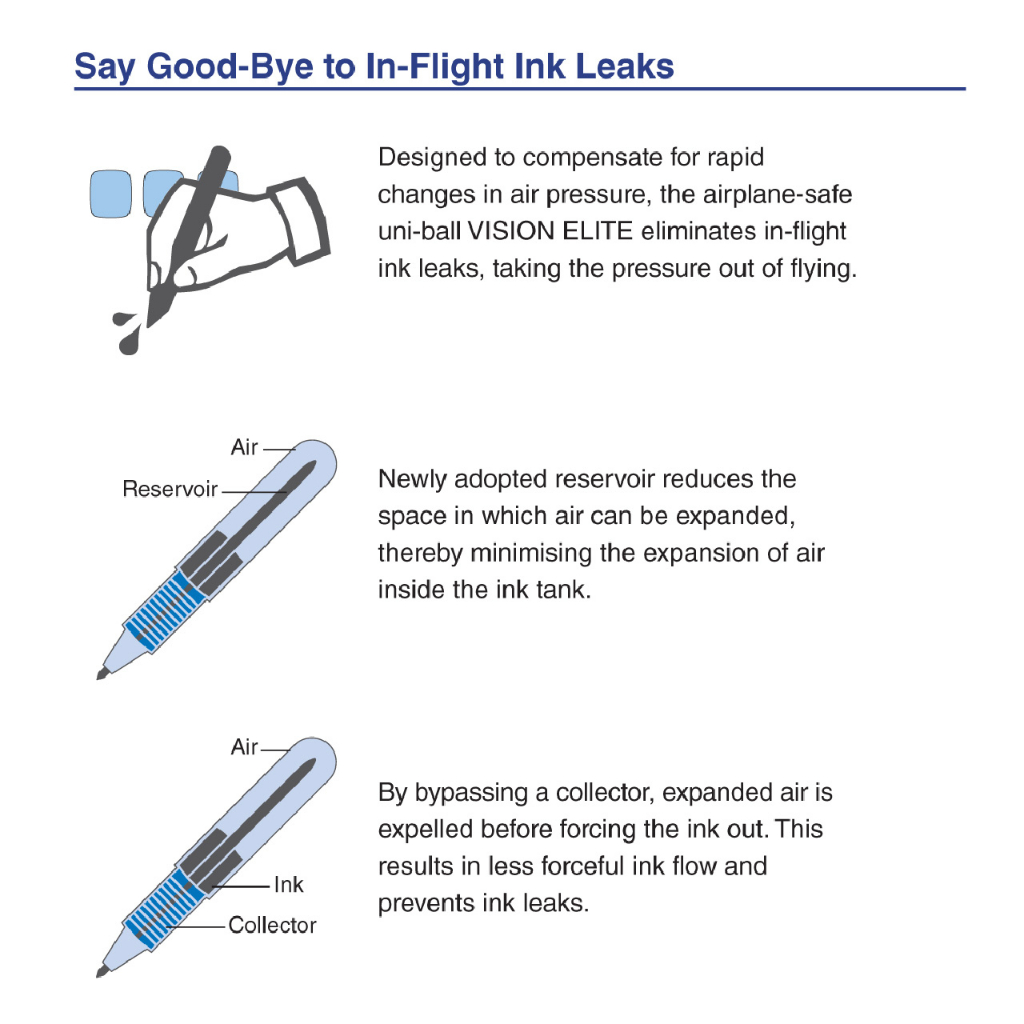 Say Good-Bye to In-Flight Ink Leaks

Designed to compensate for rapid changes in air pressure, the airplane-safe uni-ball VISION ELITE eliminates in-flight ink leaks, taking the pressure out of flying.

Air
Reservoir

Newly adopted reservoir reduces the space in which air can be expanded, thereby minimising the expansion of air inside the ink tank.

Air
Ink
Collector

By bypassing a collector, expanded air is expelled before forcing the ink out. This results in less forceful ink flow and prevents ink leaks.