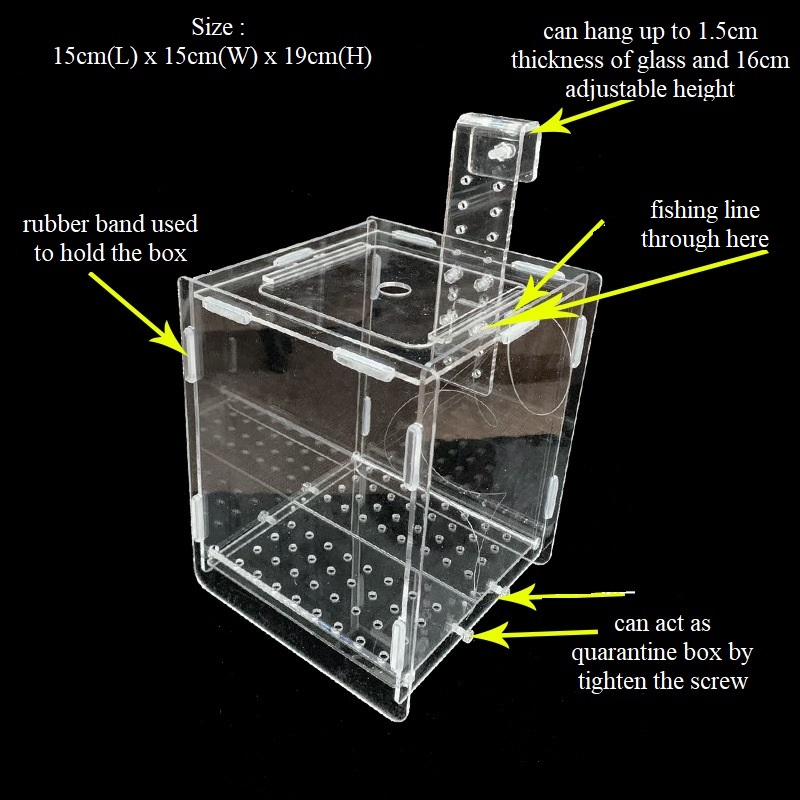 Size :
15cm(L) x 15cm(W) x 19cm(H)

can hang up to 1.5cm thickness of glass and 16cm adjustable height

rubber band used to hold the box

fishing line through here

can act as quarantine box by tighten the screw