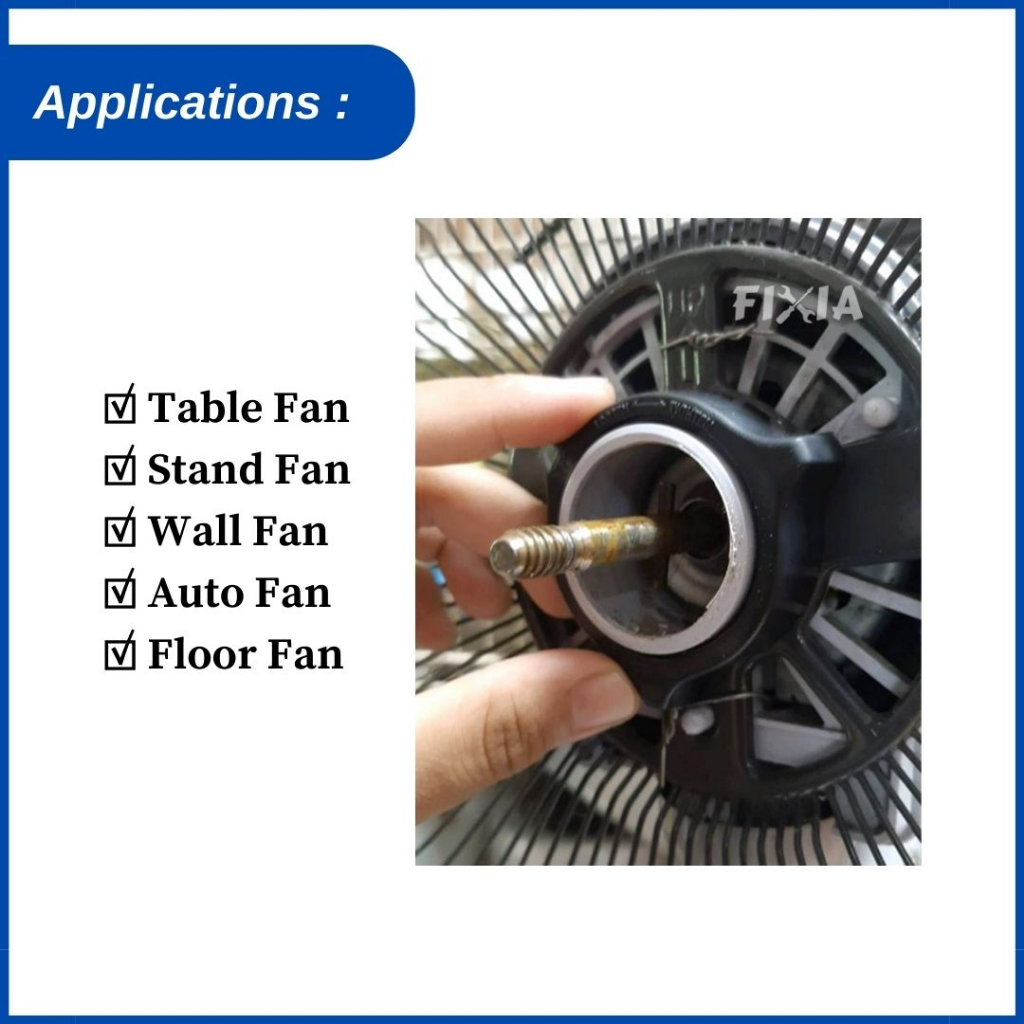 Applications :

☑ Table Fan
☑ Stand Fan
☑ Wall Fan
☑ Auto Fan
☑ Floor Fan

FIXIA