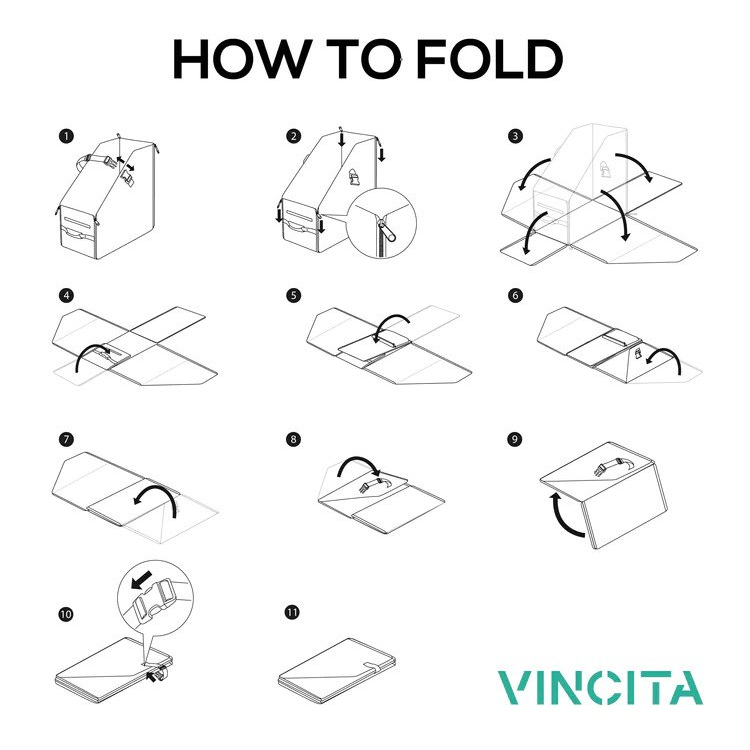 HOW TO FOLD

1

2

3

4

5

6

7

8

9

10

11

VINCITA