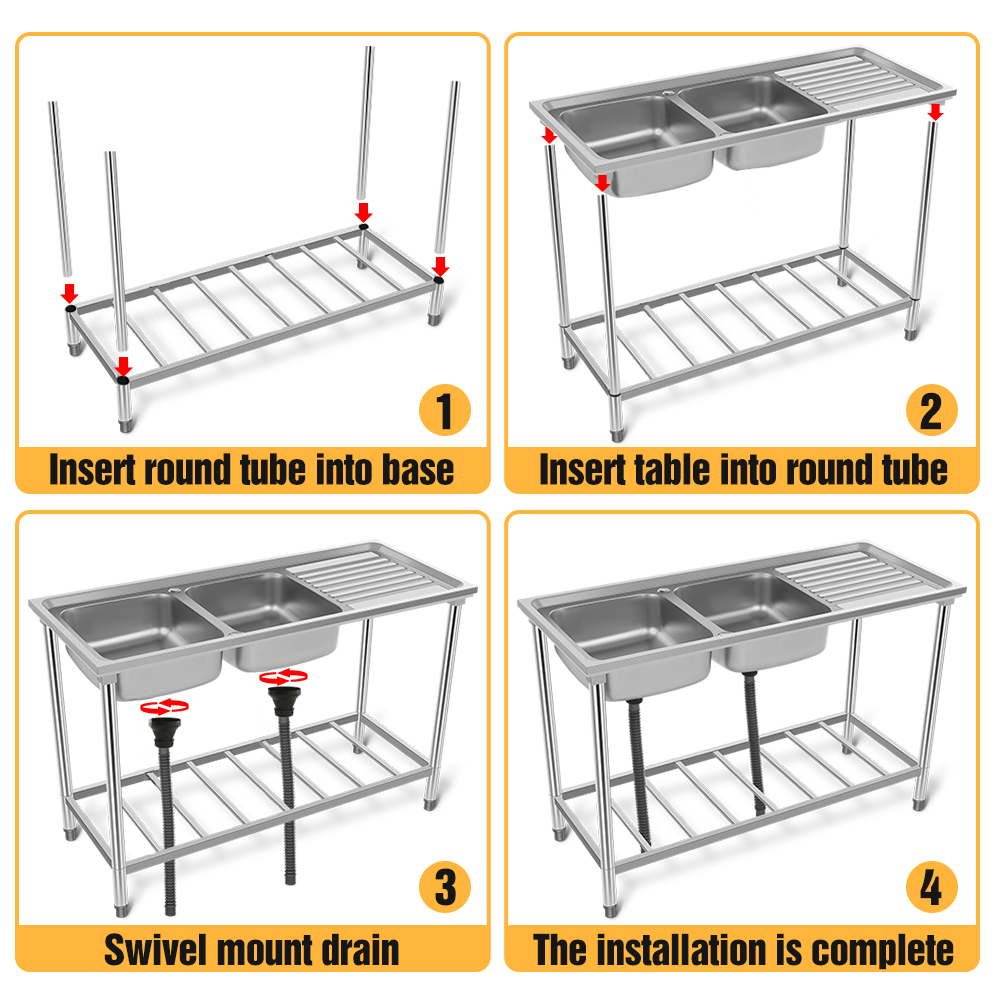 1

Insert round tube into base

2

Insert table into round tube

3

Swivel mount drain

4

The installation is complete