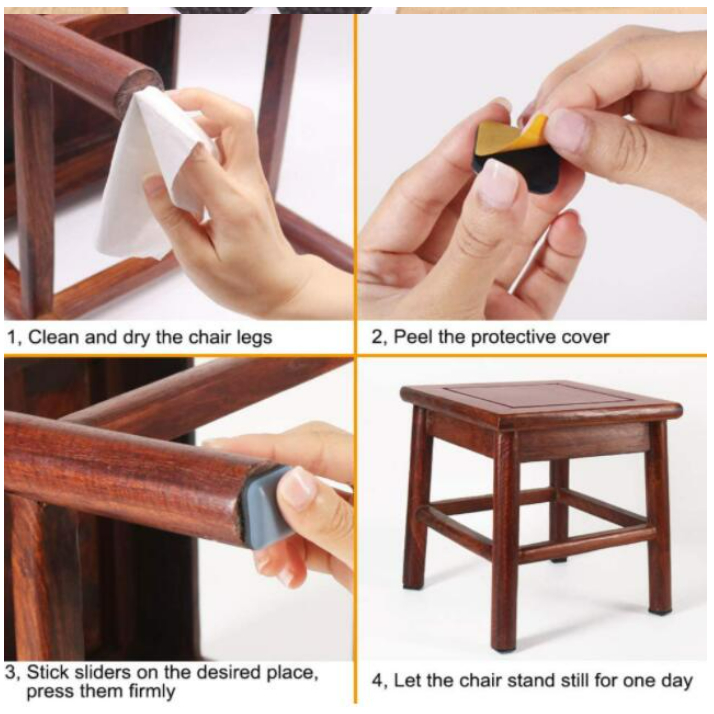 1, Clean and dry the chair legs

2, Peel the protective cover

3, Stick sliders on the desired place, press them firmly

4, Let the chair stand still for one day