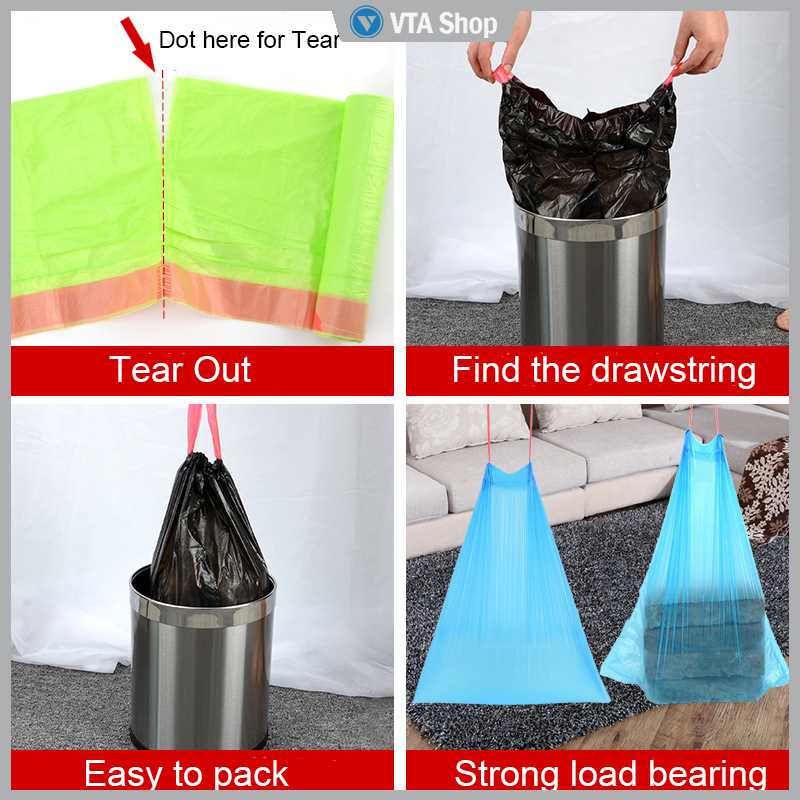 VTA Shop

Dot here for Tear

Tear Out

Find the drawstring

Easy to pack

Strong load bearing