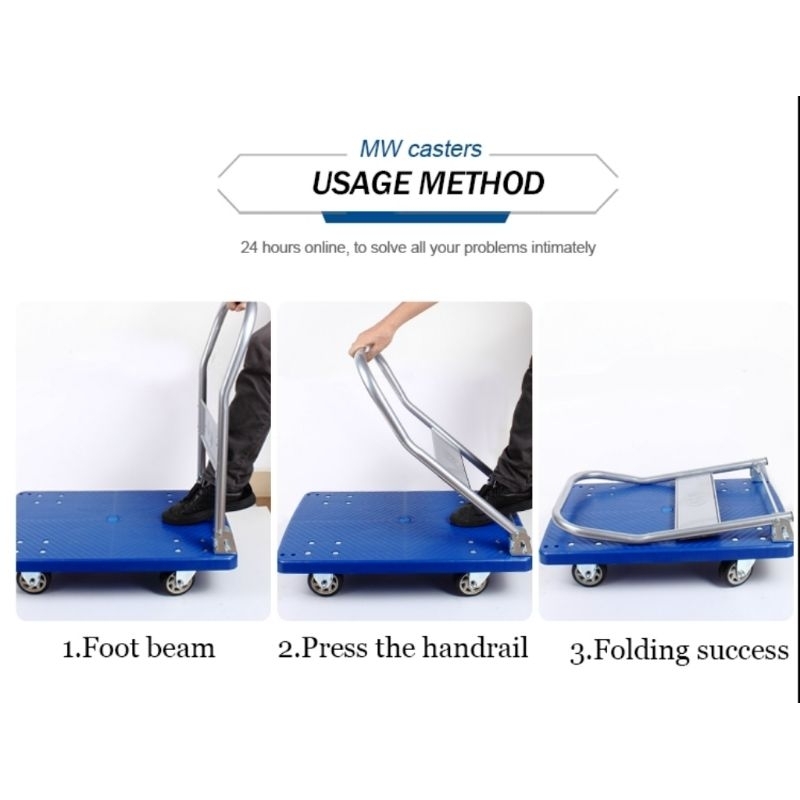 MW casters
USAGE METHOD

24 hours online, to solve all your problems intimately

1.Foot beam

2.Press the handrail

3.Folding success