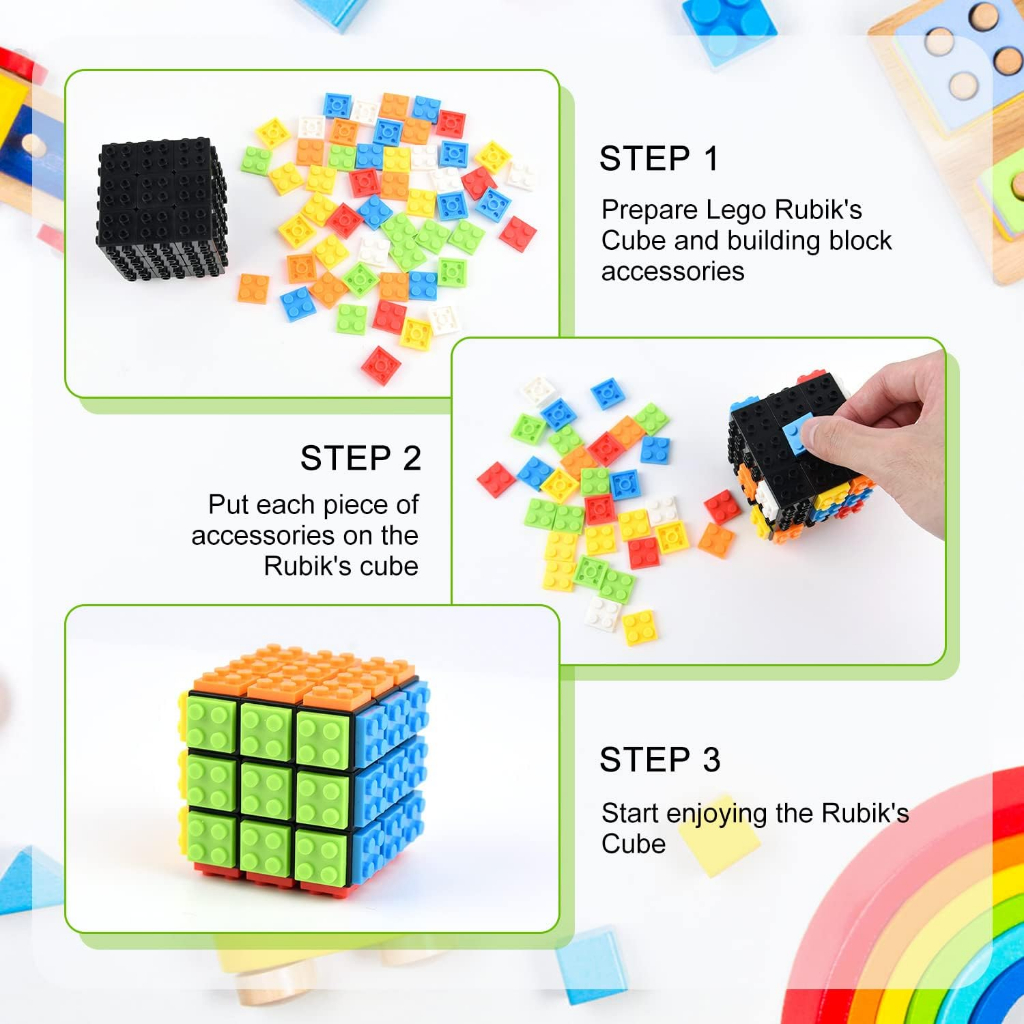 STEP 1

Prepare Lego Rubik's Cube and building block accessories

STEP 2

Put each piece of accessories on the Rubik's cube

STEP 3

Start enjoying the Rubik's Cube