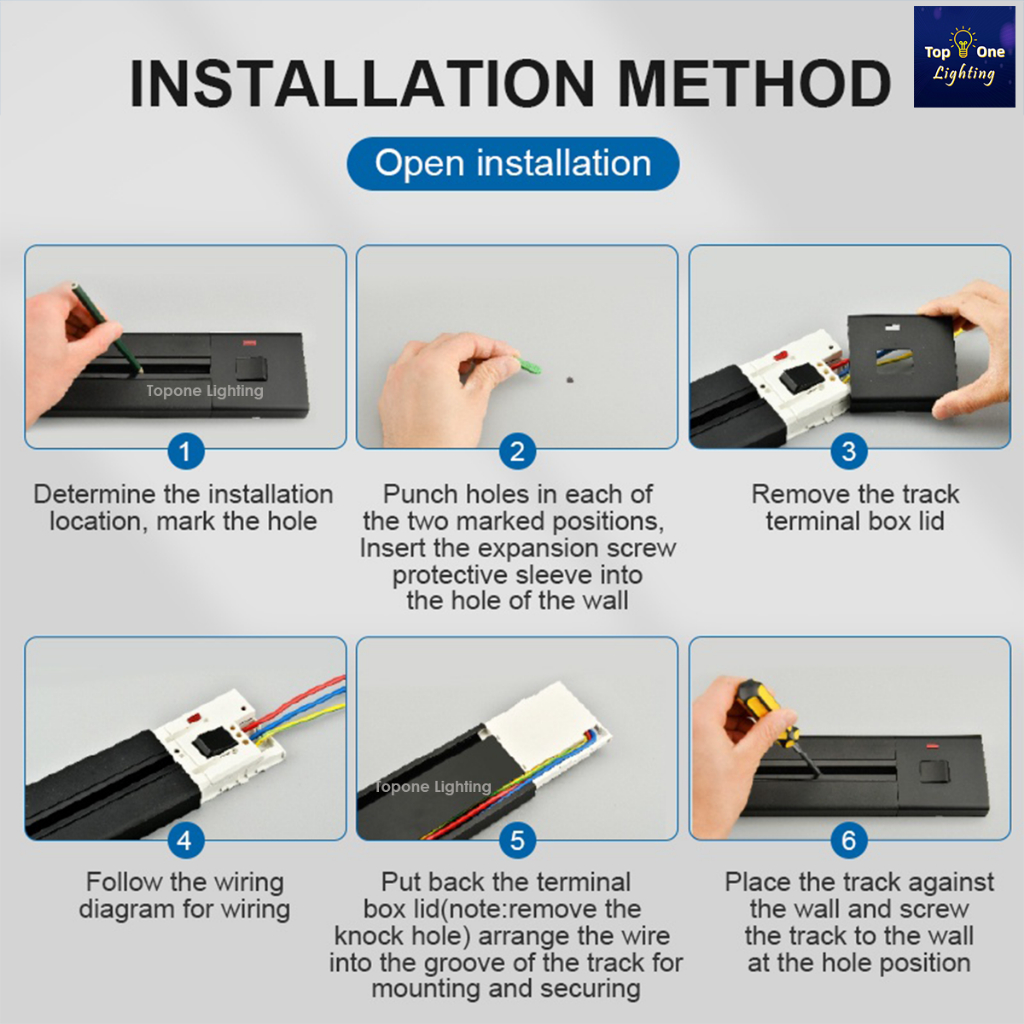 INSTALLATION METHOD

Top One Lighting

Open installation

Topone Lighting

1

Determine the installation location, mark the hole

2

Punch holes in each of the two marked positions, Insert the expansion screw protective sleeve into the hole of the wall

3

Remove the track terminal box lid

4

Follow the wiring diagram for wiring

Topone Lighting

5

Put back the terminal box lid(note:remove the knock hole) arrange the wire into the groove of the track for mounting and securing

6

Place the track against the wall and screw the track to the wall at the hole position