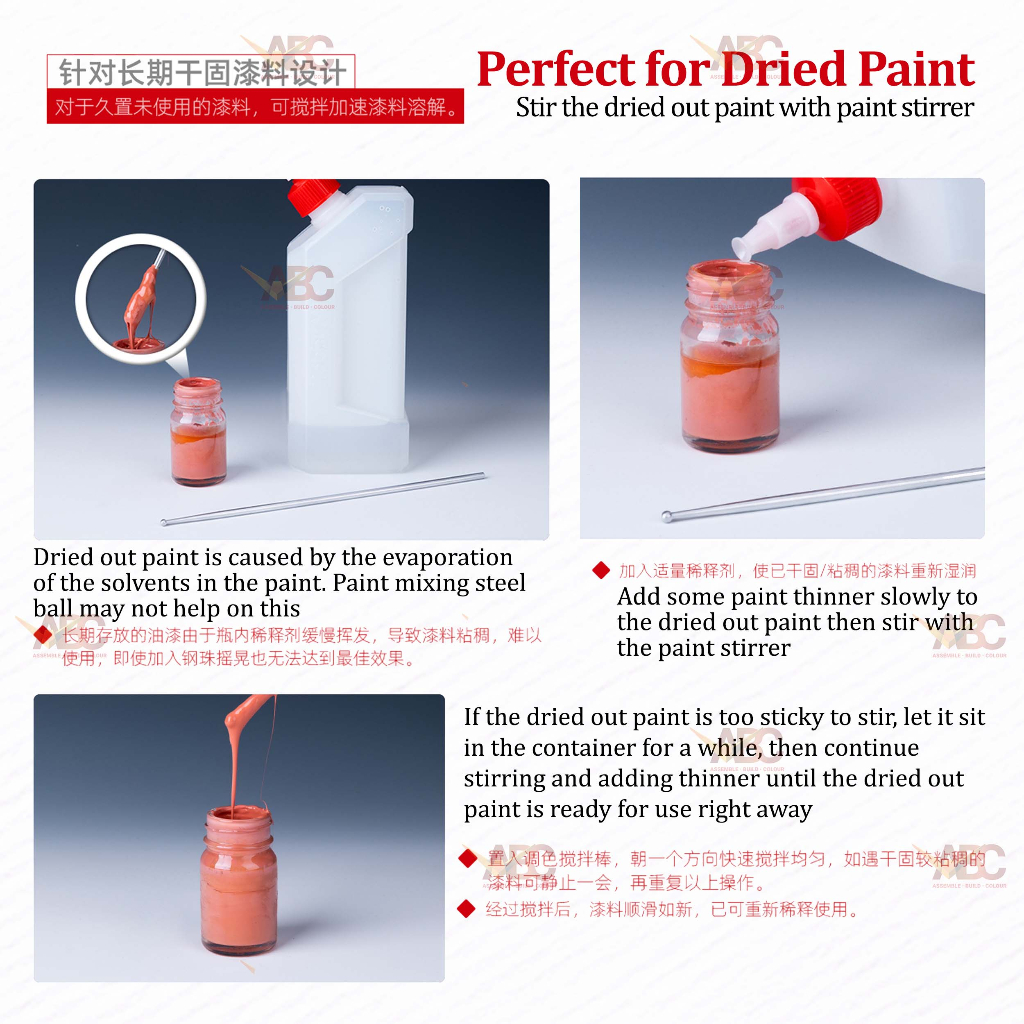 针对长期干固漆料设计
对于久置未使用的漆料，可搅拌加速漆料溶解。

Perfect for Dried Paint
Stir the dried out paint with paint stirrer

ABC

Dried out paint is caused by the evaporation of the solvents in the paint. Paint mixing steel ball may not help on this
◆ 长期存放的油漆由于瓶内稀释剂缓慢挥发，导致漆料粘稠，难以使用，即使加入钢珠摇晃也无法达到最佳效果。

◆ 加入适量稀释剂，使已干固/粘稠的漆料重新湿润
Add some paint thinner slowly to the dried out paint then stir with the paint stirrer

If the dried out paint is too sticky to stir, let it sit in the container for a while, then continue stirring and adding thinner until the dried out paint is ready for use right away

◆ 置入调色搅拌棒，朝一个方向快速搅拌均匀，如遇干固较粘稠的漆料可静止一会，再重复以上操作。
◆ 经过搅拌后，漆料顺滑如新，已可重新稀释使用。