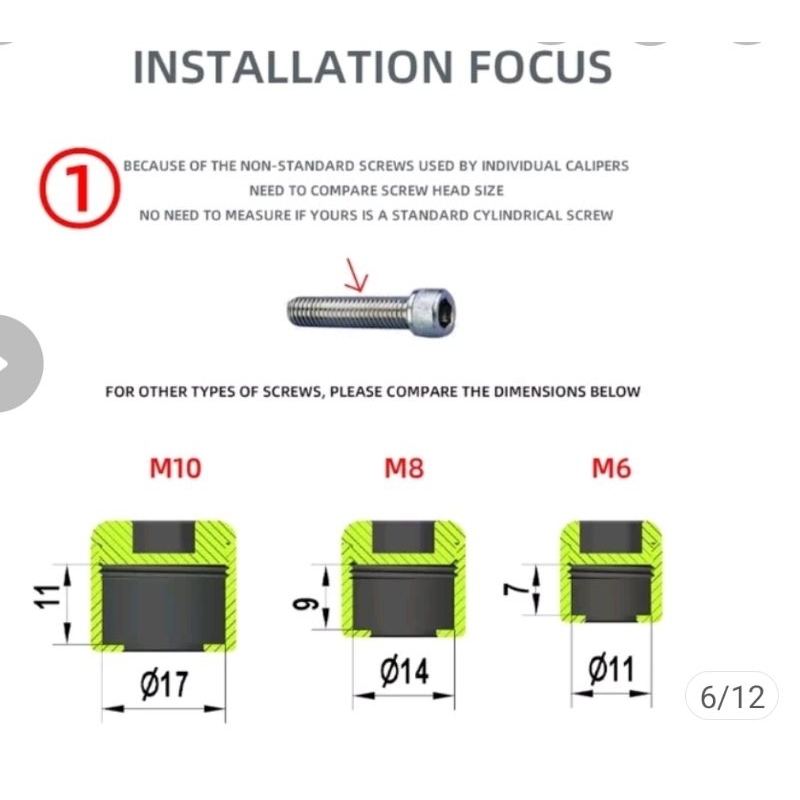 INSTALLATION FOCUS

1

BECAUSE OF THE NON-STANDARD SCREWS USED BY INDIVIDUAL CALIPERS
NEED TO COMPARE SCREW HEAD SIZE
NO NEED TO MEASURE IF YOURS IS A STANDARD CYLINDRICAL SCREW

FOR OTHER TYPES OF SCREWS, PLEASE COMPARE THE DIMENSIONS BELOW

M10

11

Ø17

M8

9

Ø14

M6

7

Ø11

6/12