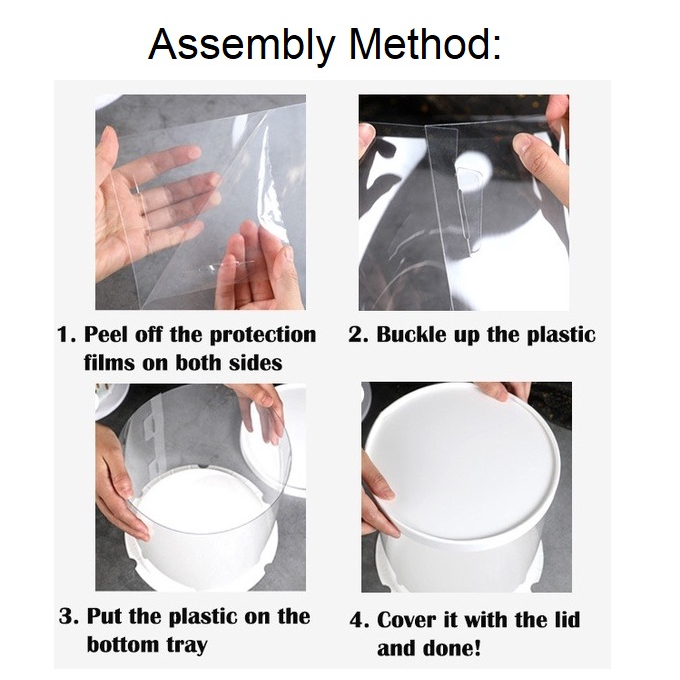 Assembly Method:

1. Peel off the protection films on both sides

2. Buckle up the plastic

3. Put the plastic on the bottom tray

4. Cover it with the lid and done!