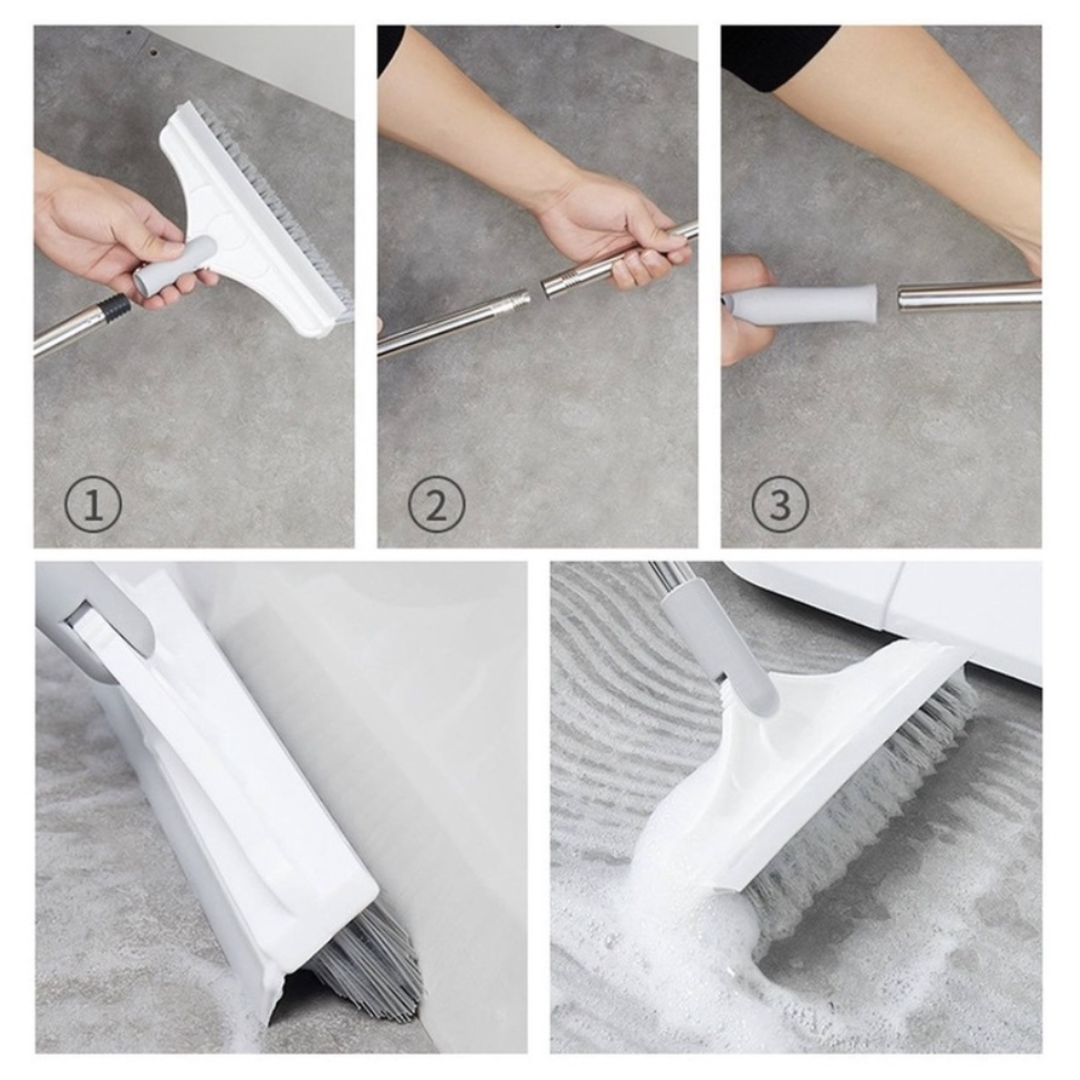 ①

②

③