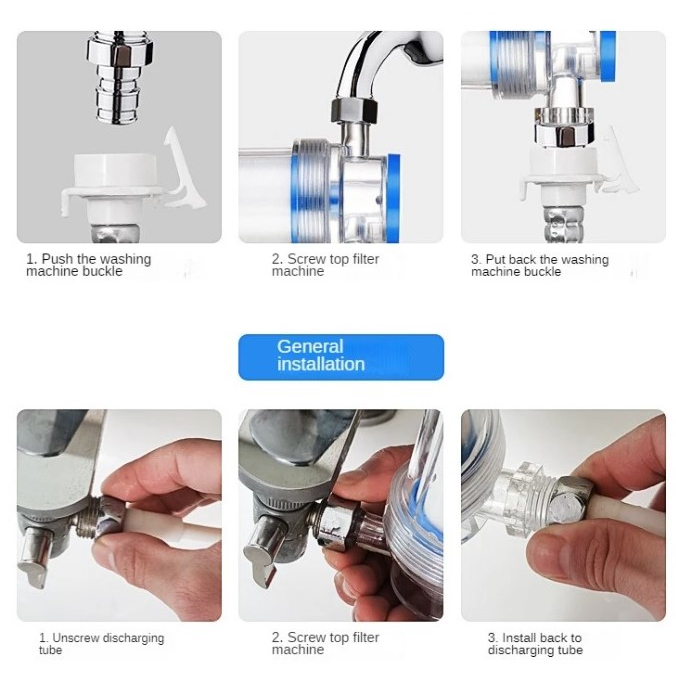 1. Push the washing machine buckle

2. Screw top filter machine

3. Put back the washing machine buckle

General installation

1. Unscrew discharging tube

2. Screw top filter machine

3. Install back to discharging tube