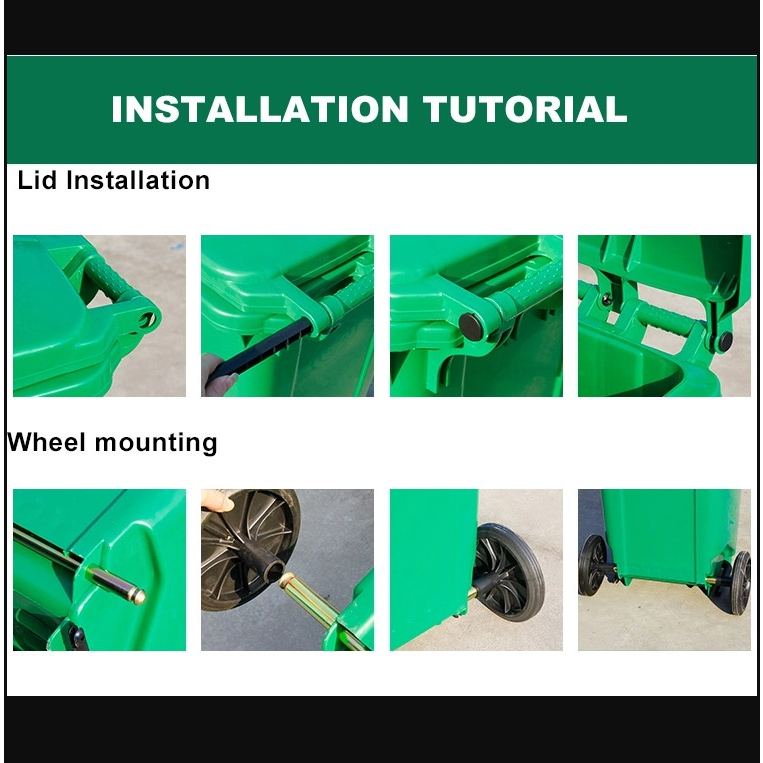 INSTALLATION TUTORIAL

Lid Installation

Wheel mounting