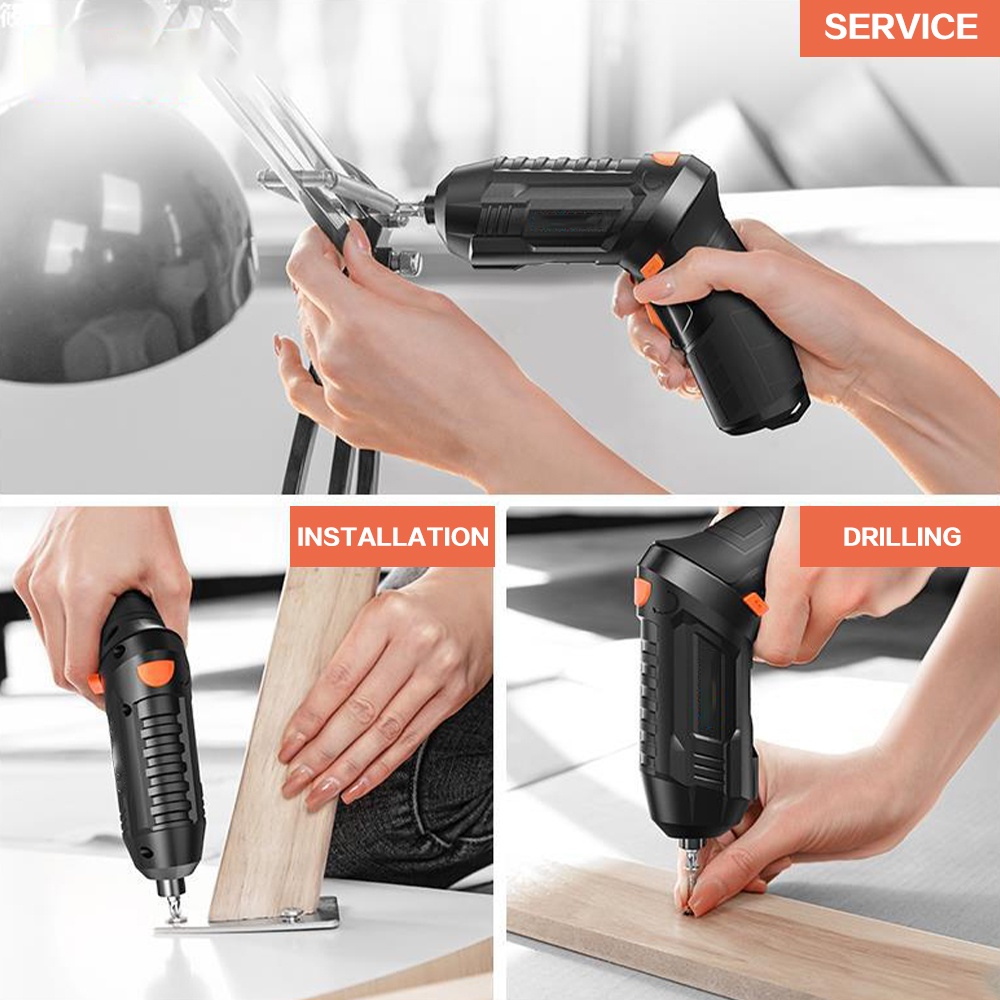 SERVICE

INSTALLATION

DRILLING