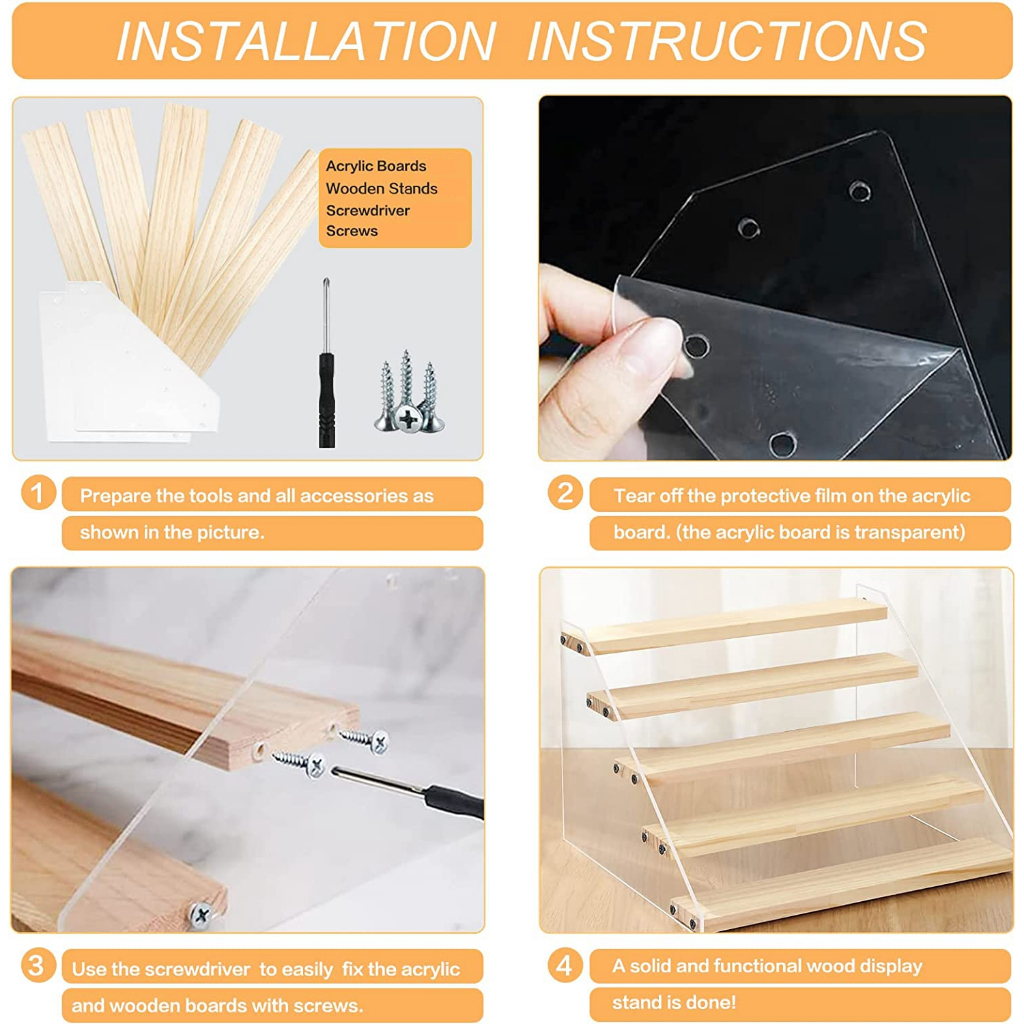 INSTALLATION INSTRUCTIONS

Acrylic Boards
Wooden Stands
Screwdriver
Screws

1 Prepare the tools and all accessories as shown in the picture.

2 Tear off the protective film on the acrylic board. (the acrylic board is transparent)

3 Use the screwdriver to easily fix the acrylic and wooden boards with screws.

4 A solid and functional wood display stand is done!