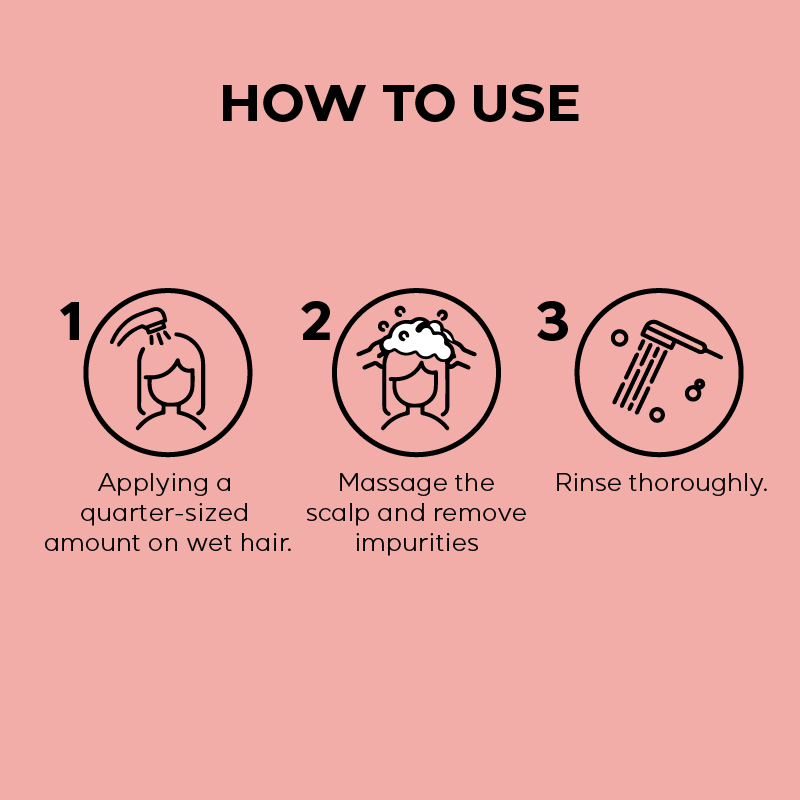 HOW TO USE

1

Applying a quarter-sized amount on wet hair.

2

Massage the scalp and remove impurities

3

Rinse thoroughly.