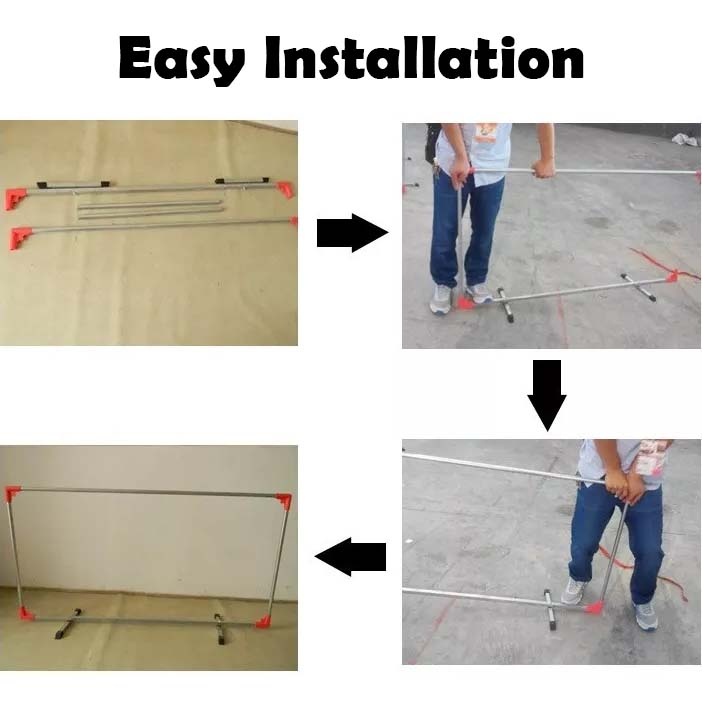 Easy Installation