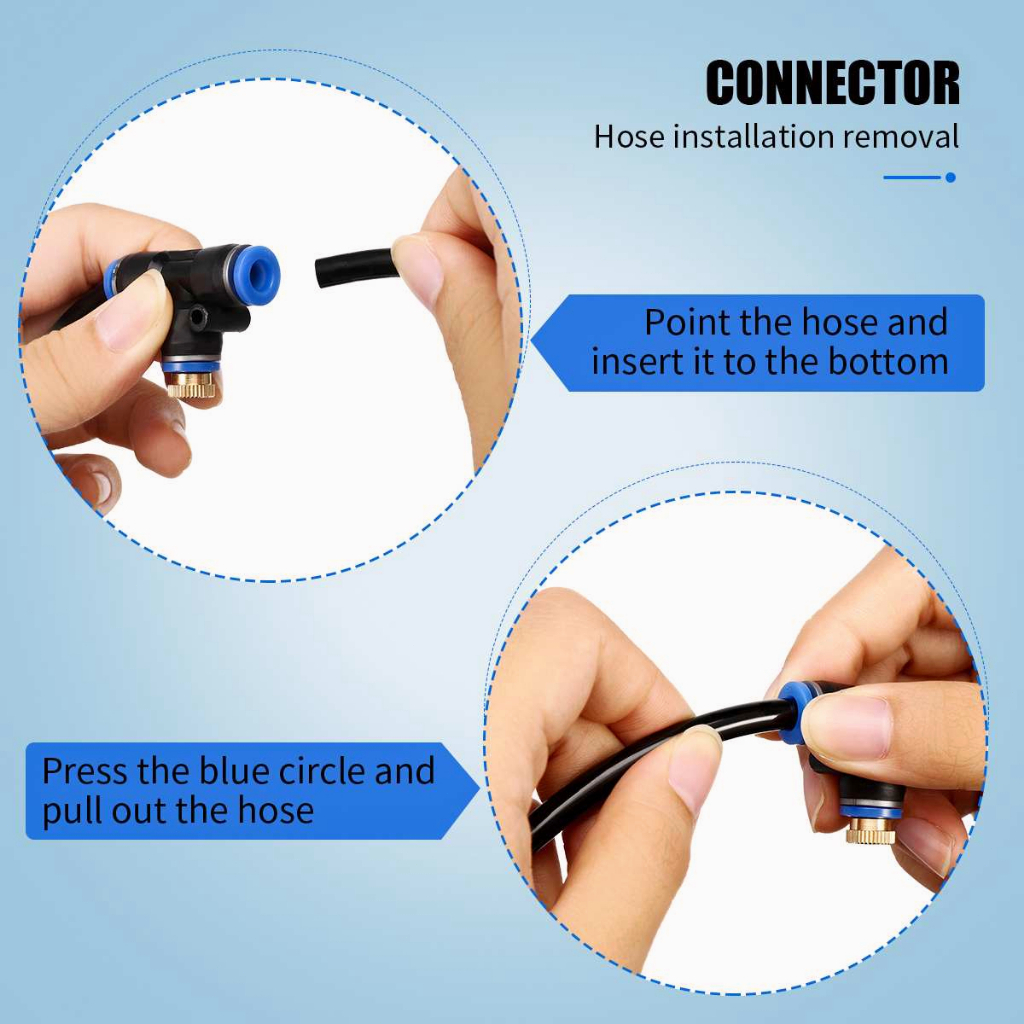 CONNECTOR

Hose installation removal

Point the hose and insert it to the bottom

Press the blue circle and pull out the hose