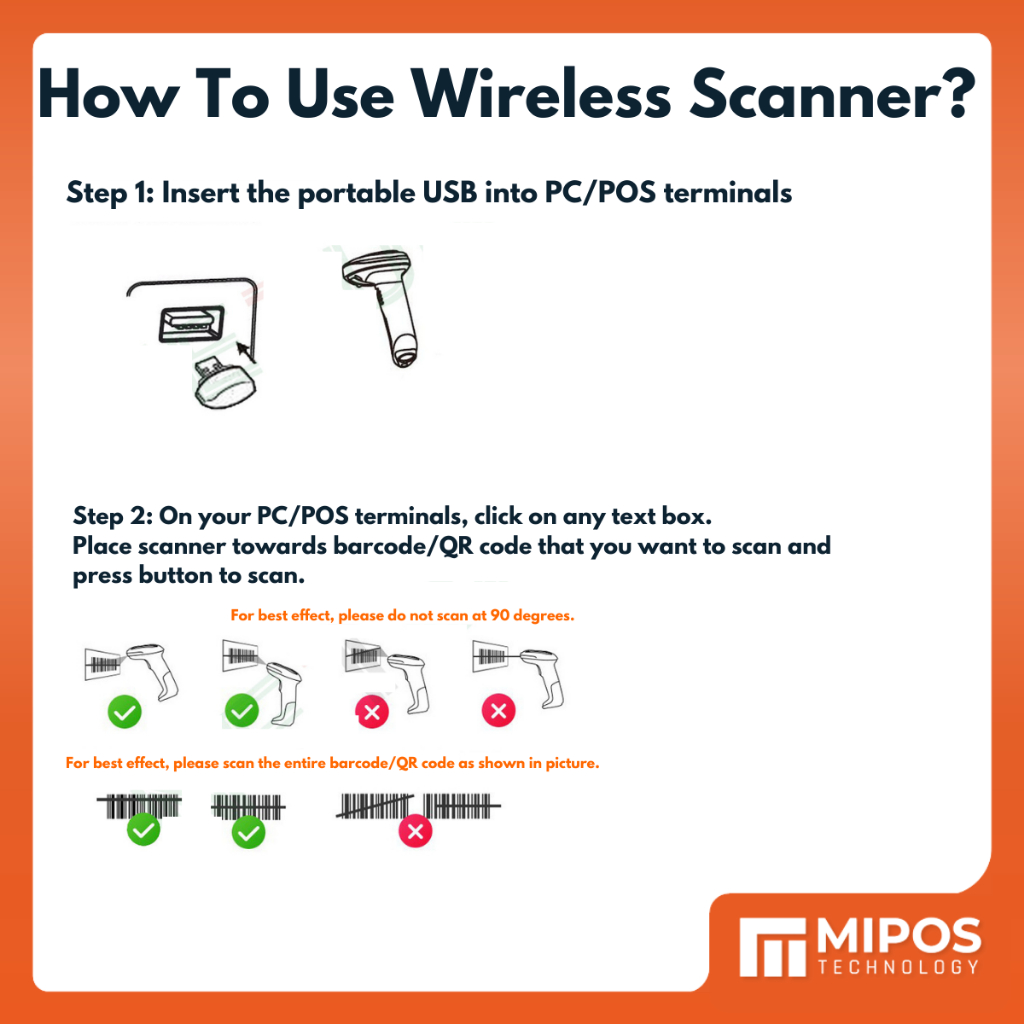 How To Use Wireless Scanner?

Step 1: Insert the portable USB into PC/POS terminals

Step 2: On your PC/POS terminals, click on any text box. Place scanner towards barcode/QR code that you want to scan and press button to scan.

For best effect, please do not scan at 90 degrees.

For best effect, please scan the entire barcode/QR code as shown in picture.

MIPOS TECHNOLOGY