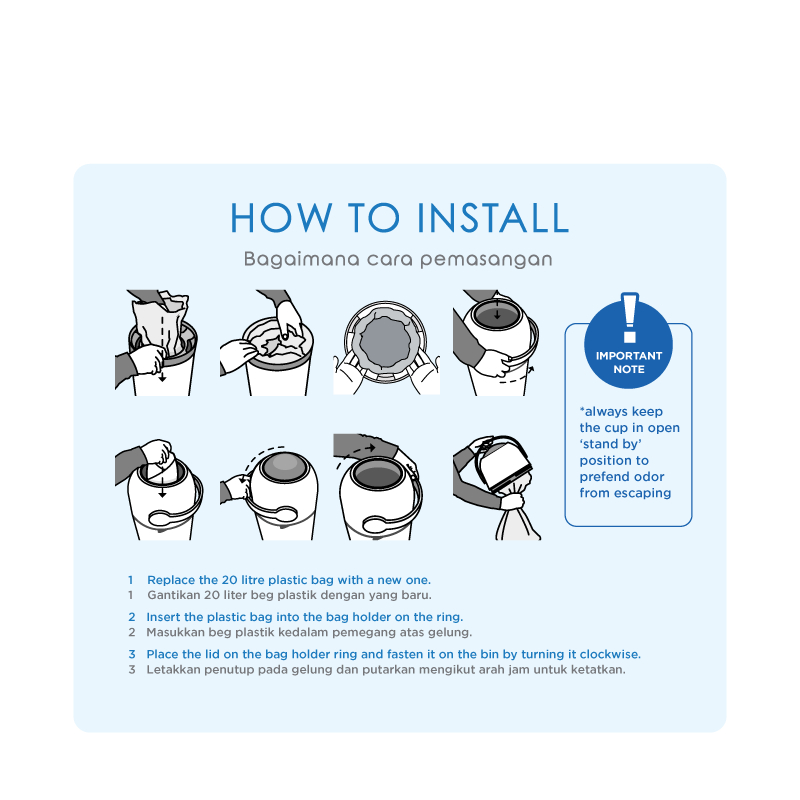 HOW TO INSTALL

Bagaimana cara pemasangan

!

IMPORTANT NOTE

*always keep the cup in open 'stand by' position to prefend odor from escaping

1 Replace the 20 litre plastic bag with a new one.
1 Gantikan 20 liter beg plastik dengan yang baru.

2 Insert the plastic bag into the bag holder on the ring.
2 Masukkan beg plastik kedalam pemegang atas gelung.

3 Place the lid on the bag holder ring and fasten it on the bin by turning it clockwise.
3 Letakkan penutup pada gelung dan putarkan mengikut arah jam untuk ketatkan.