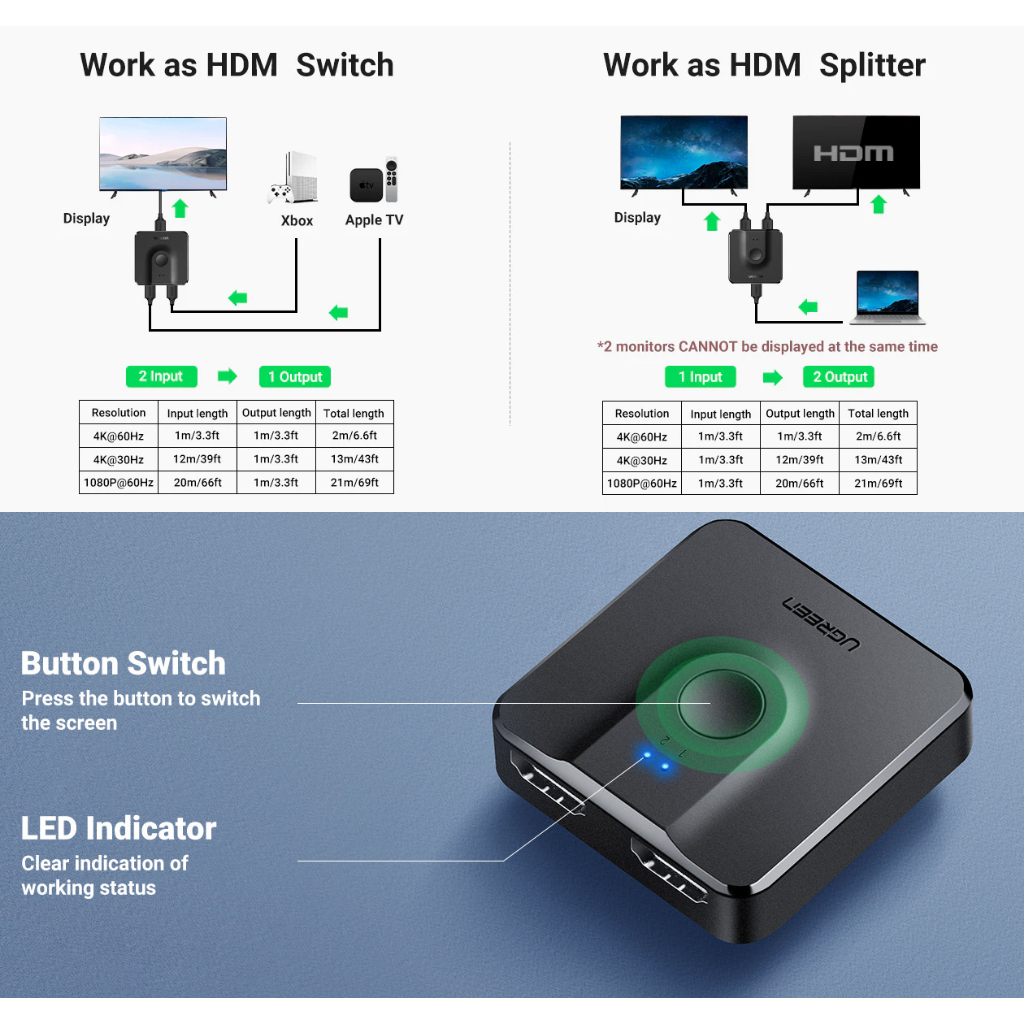 Work as HDM Switch

Display

Xbox

Apple TV

2 Input

1 Output

| Resolution | Input length | Output length | Total length |
|---|---|---|---|
| 4K@60Hz | 1m/3.3ft | 1m/3.3ft | 2m/6.6ft |
| 4K@30Hz | 12m/39ft | 1m/3.3ft | 13m/43ft |
| 1080P@60Hz | 20m/66ft | 1m/3.3ft | 21m/69ft |

Work as HDM Splitter

HDM

Display

*2 monitors CANNOT be displayed at the same time

1 Input

2 Output

| Resolution | Input length | Output length | Total length |
|---|---|---|---|
| 4K@60Hz | 1m/3.3ft | 1m/3.3ft | 2m/6.6ft |
| 4K@30Hz | 1m/3.3ft | 12m/39ft | 13m/43ft |
| 1080P@60Hz | 1m/3.3ft | 20m/66ft | 21m/69ft |

Button Switch

Press the button to switch the screen

LED Indicator

Clear indication of working status

UGREEN

1 2