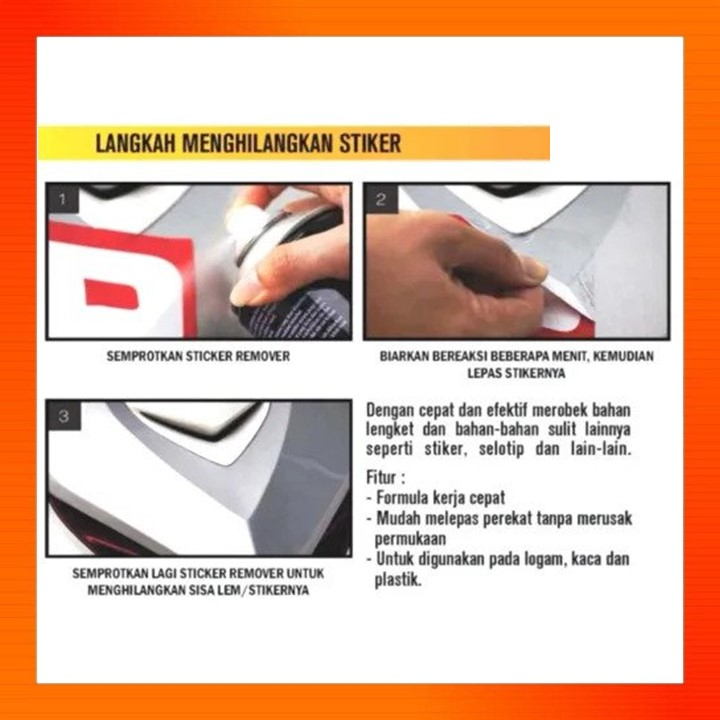 LANGKAH MENGHILANGKAN STIKER

1

SEMPROTKAN STICKER REMOVER

2

BIARKAN BEREAKSI BEBERAPA MENIT, KEMUDIAN LEPAS STIKERNYA

3

SEMPROTKAN LAGI STICKER REMOVER UNTUK MENGHILANGKAN SISA LEM/STIKERNYA

Dengan cepat dan efektif merobek bahan lengket dan bahan-bahan sulit lainnya seperti stiker, selotip dan lain-lain.

Fitur :
- Formula kerja cepat
- Mudah melepas perekat tanpa merusak permukaan
- Untuk digunakan pada logam, kaca dan plastik.