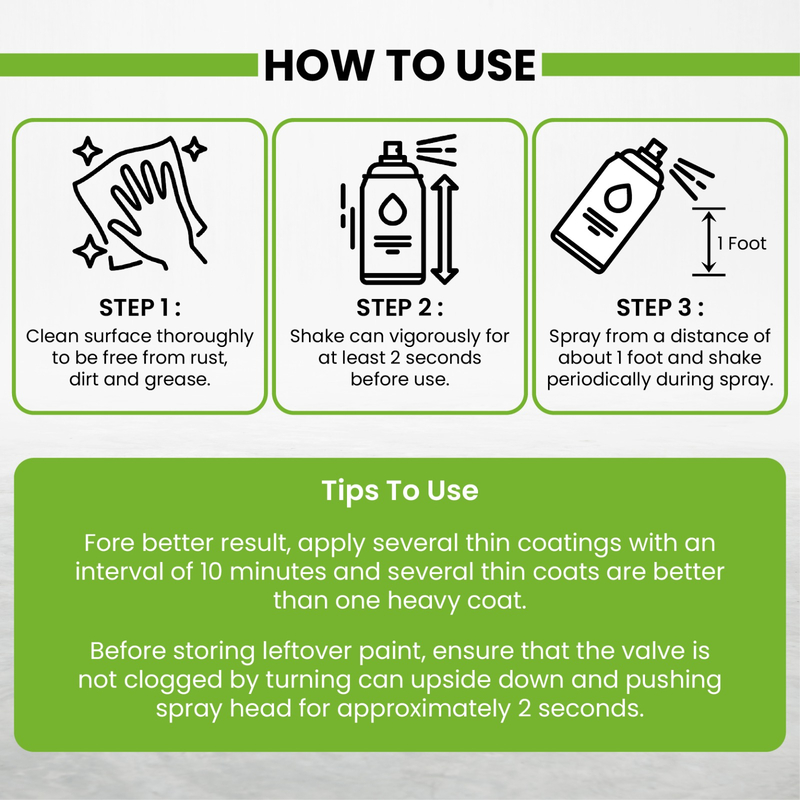 HOW TO USE

STEP 1 :
Clean surface thoroughly to be free from rust, dirt and grease.

STEP 2 :
Shake can vigorously for at least 2 seconds before use.

1 Foot

STEP 3 :
Spray from a distance of about 1 foot and shake periodically during spray.

Tips To Use

Fore better result, apply several thin coatings with an interval of 10 minutes and several thin coats are better than one heavy coat.

Before storing leftover paint, ensure that the valve is not clogged by turning can upside down and pushing spray head for approximately 2 seconds.