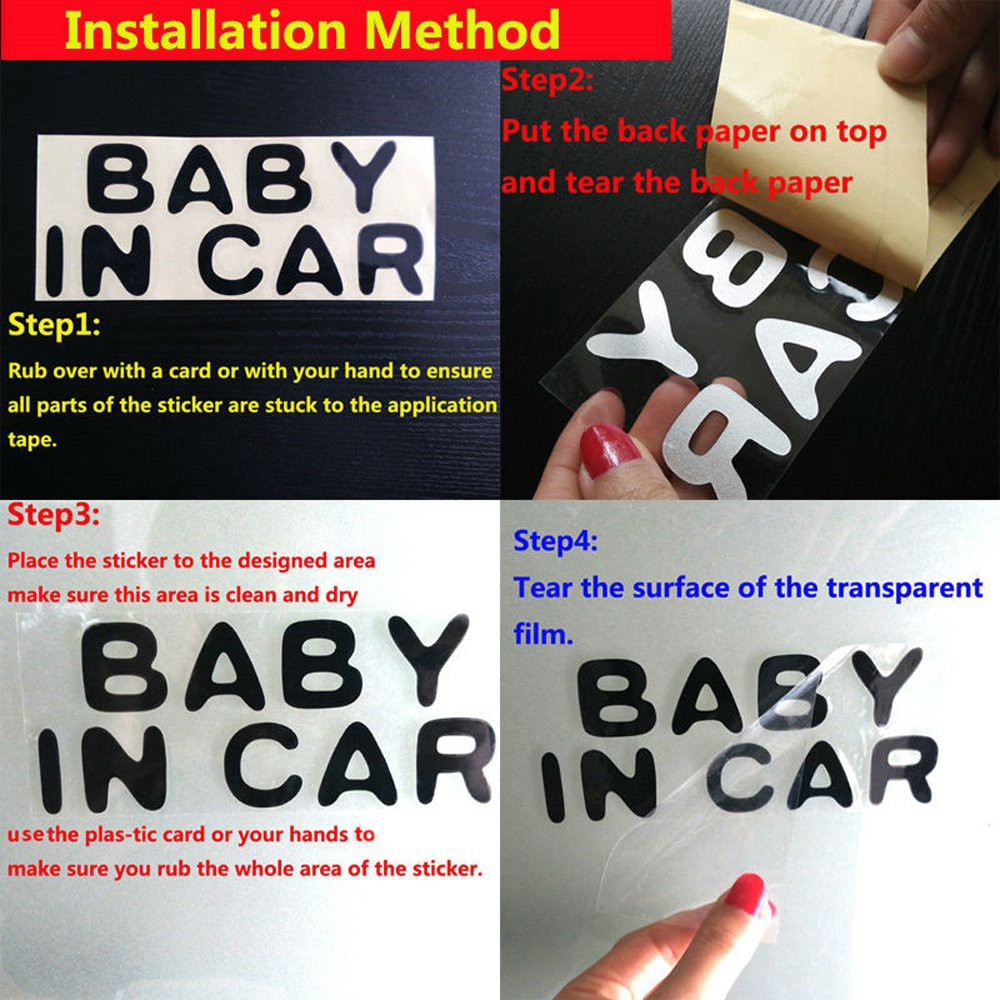 Installation Method

BABY IN CAR

Step1:
Rub over with a card or with your hand to ensure all parts of the sticker are stuck to the application tape.

Step2:
Put the back paper on top and tear the back paper

Step3:
Place the sticker to the designed area make sure this area is clean and dry

BABY IN CAR

use the plas-tic card or your hands to make sure you rub the whole area of the sticker.

Step4:
Tear the surface of the transparent film.

BABY IN CAR