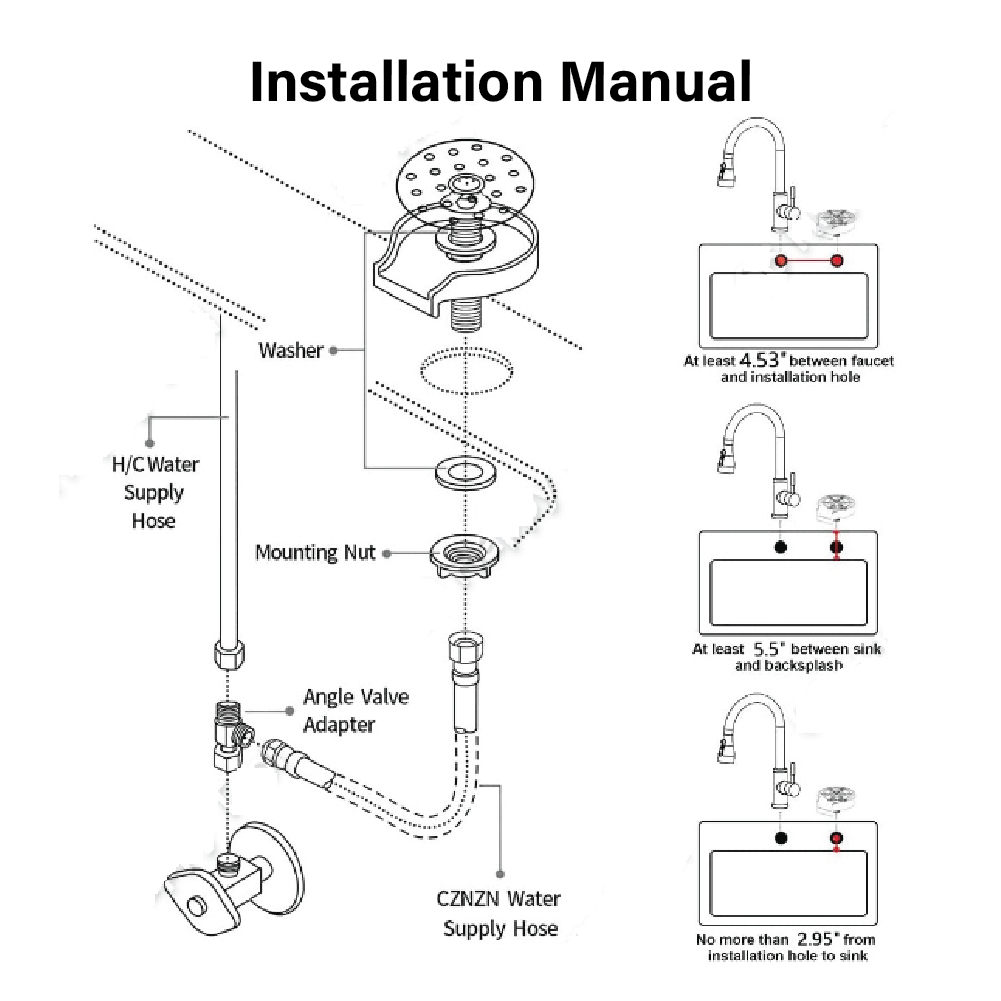 Installation Manual

Washer

H/C Water Supply Hose

Mounting Nut

Angle Valve Adapter

CZNZN Water Supply Hose

At least 4.53" between faucet and installation hole

At least 5.5" between sink and backsplash

No more than 2.95" from installation hole to sink