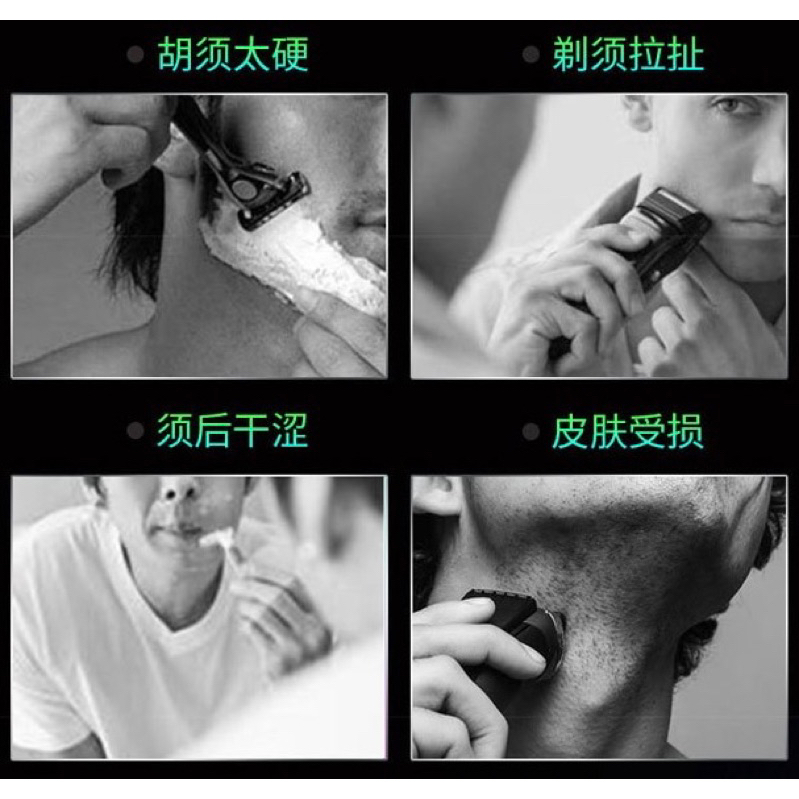 胡须太硬

剃须拉扯

须后干涩

皮肤受损