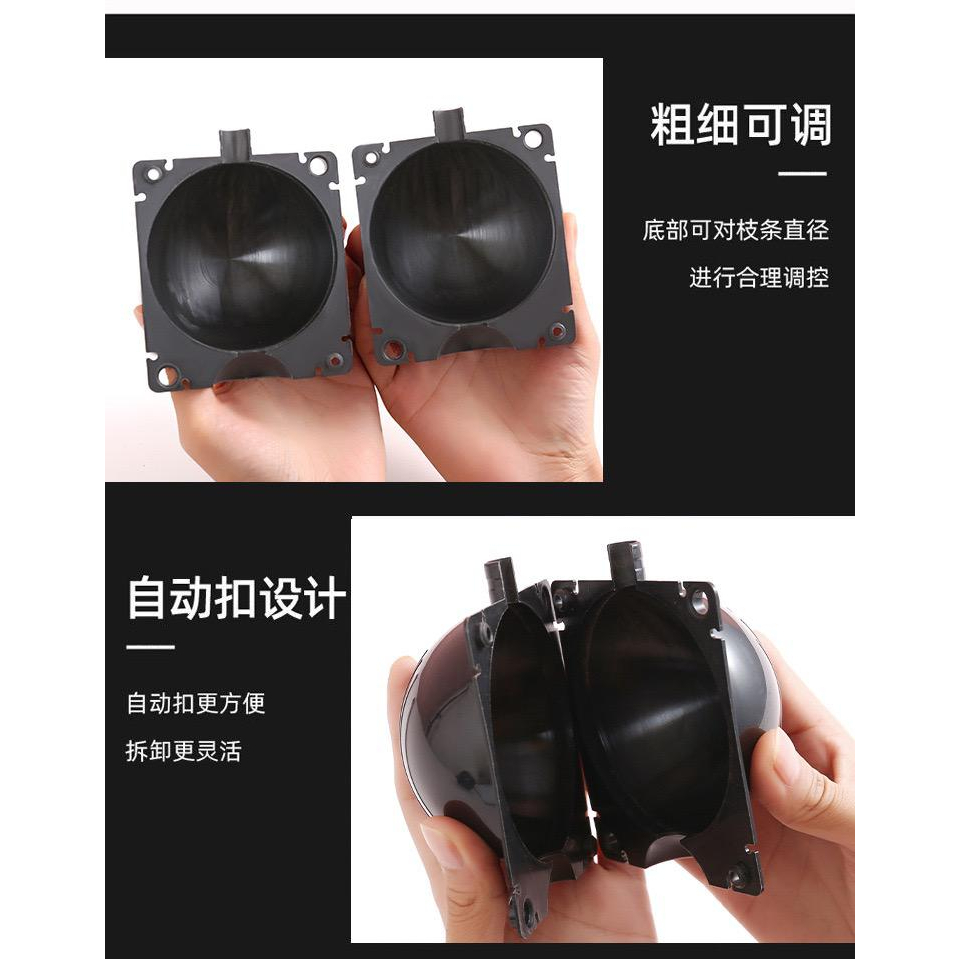 粗细可调

底部可对枝条直径

进行合理调控

自动扣设计

自动扣更方便

拆卸更灵活